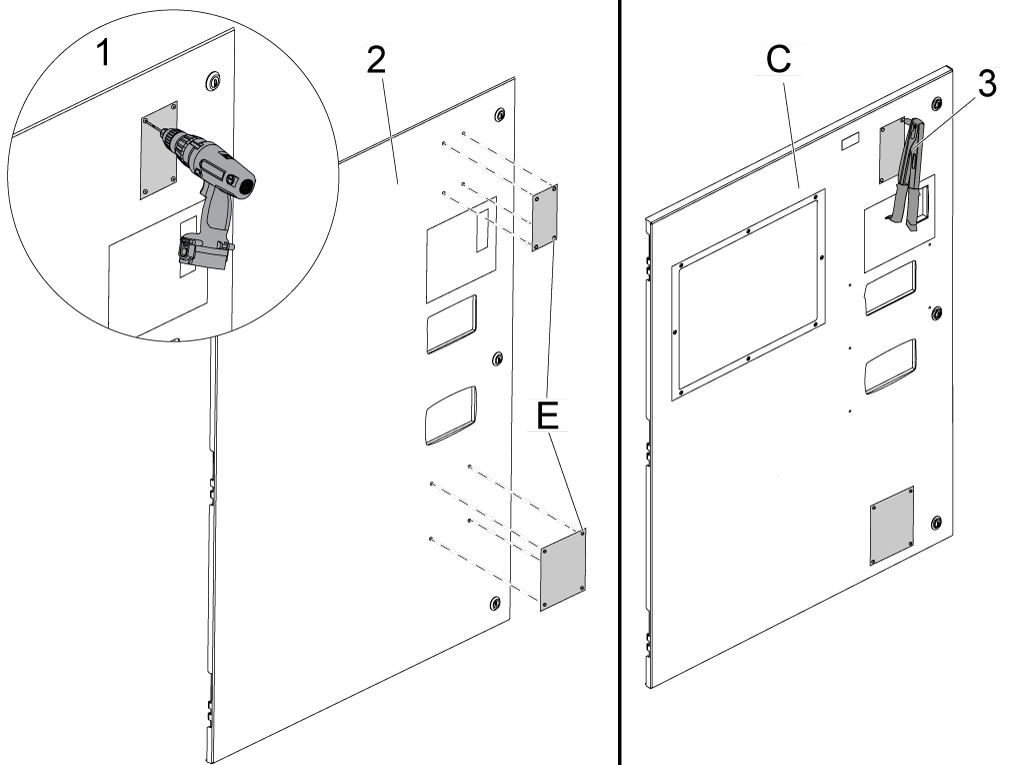 1
2
E
C
3