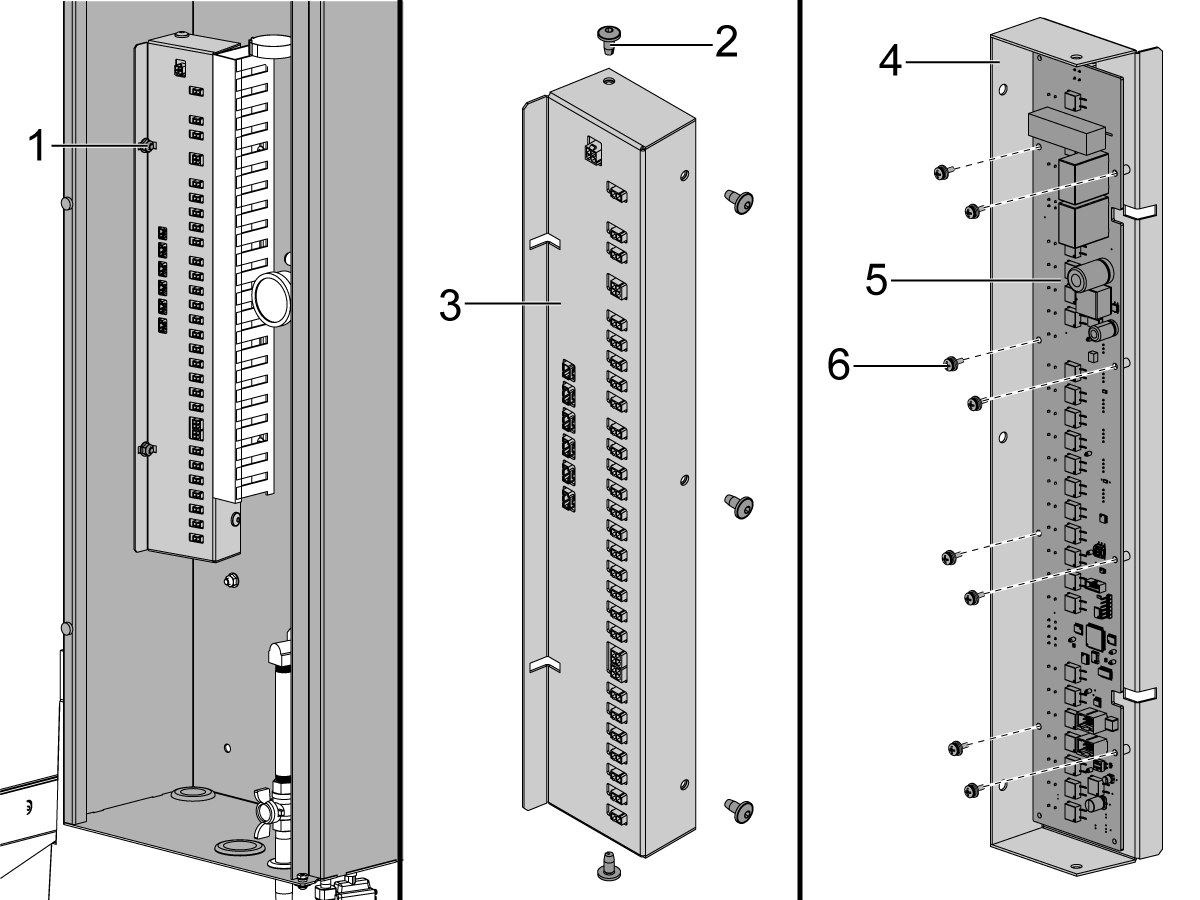 1

2

3

4

5

6