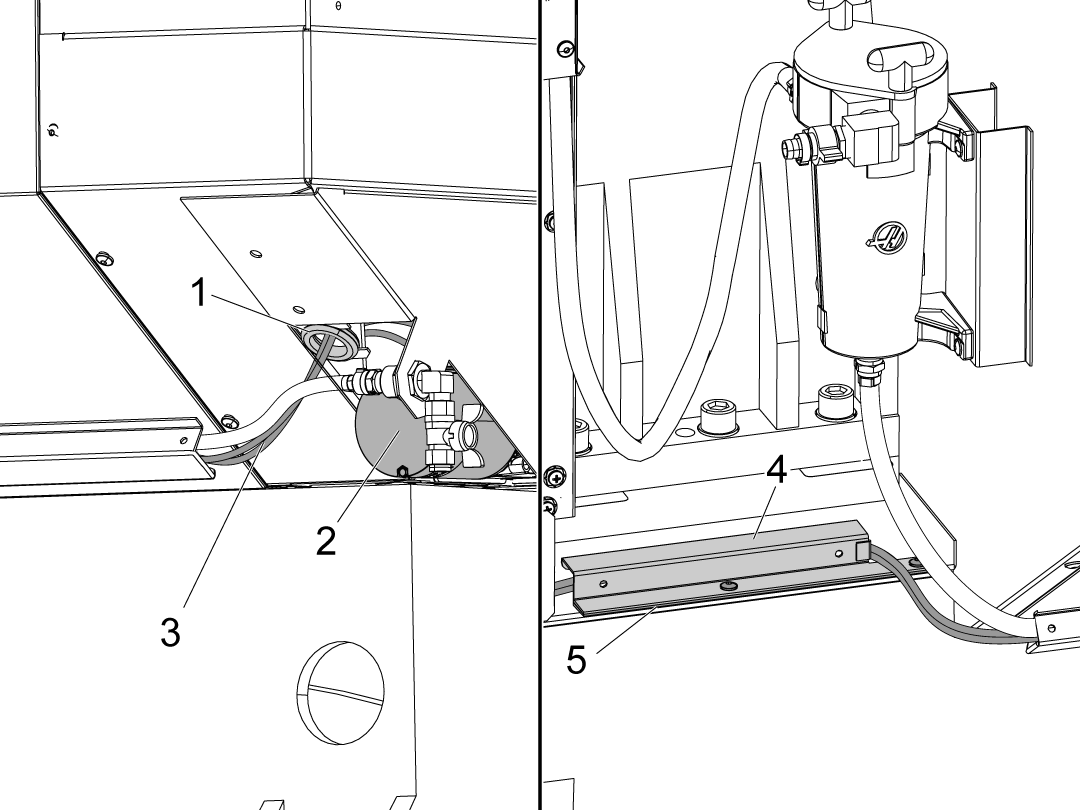 1
2
3
4
5