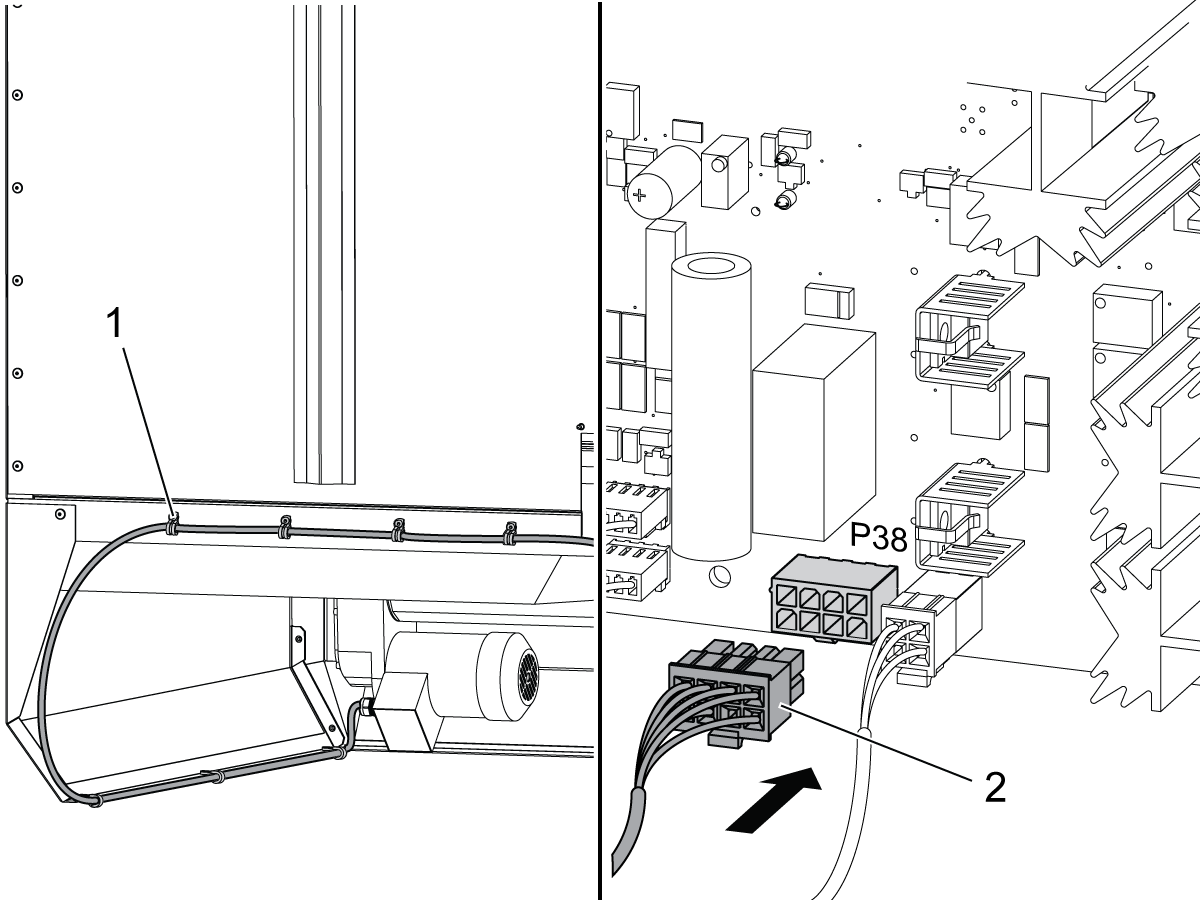 1
P38
2