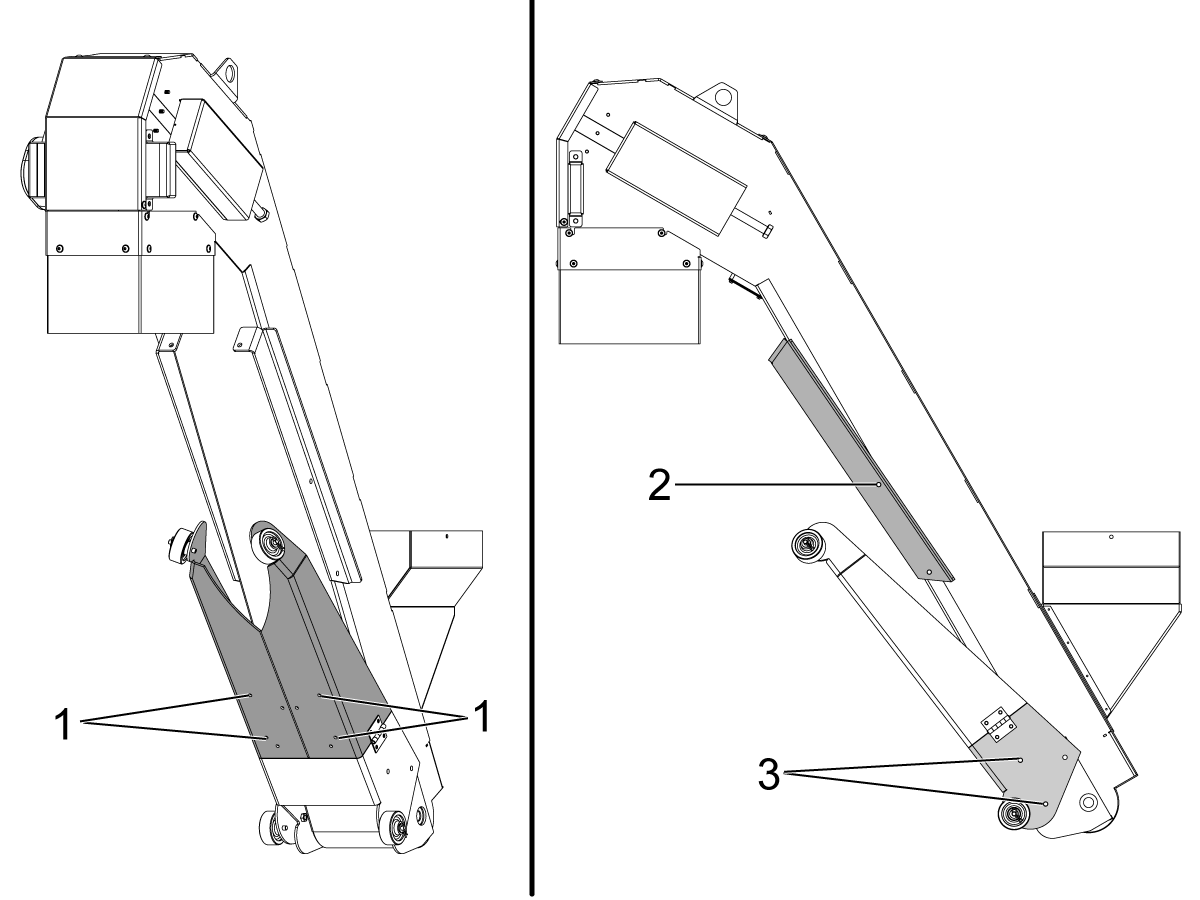 1
1
2
3