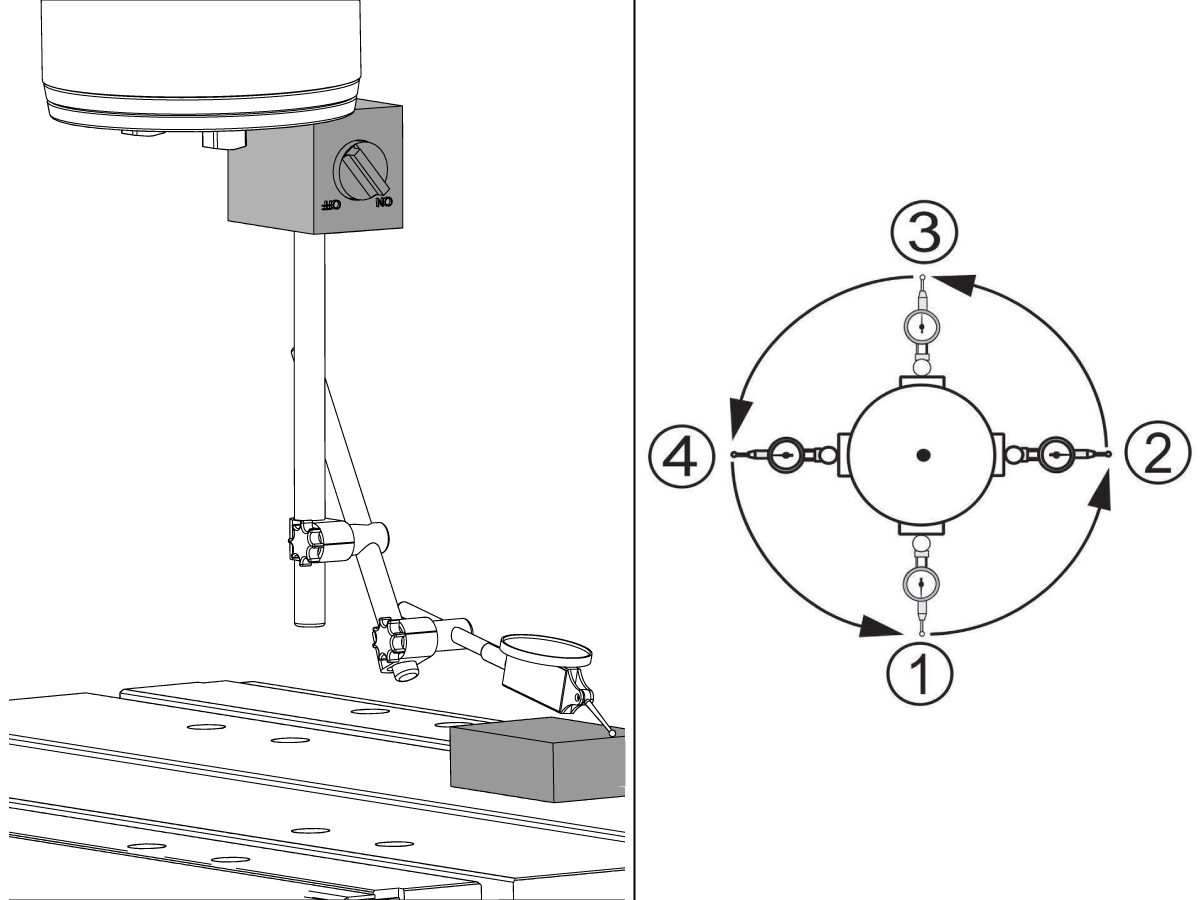 OFF ON

3

4

2

1