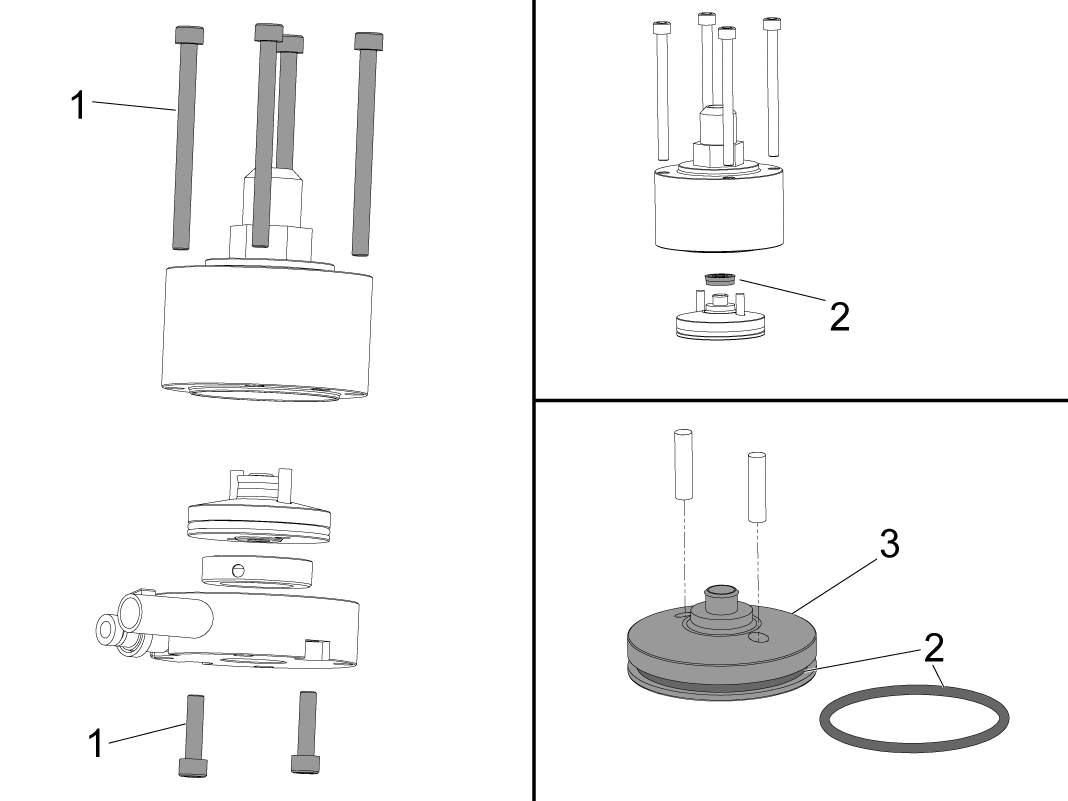 1

1

2

3

2