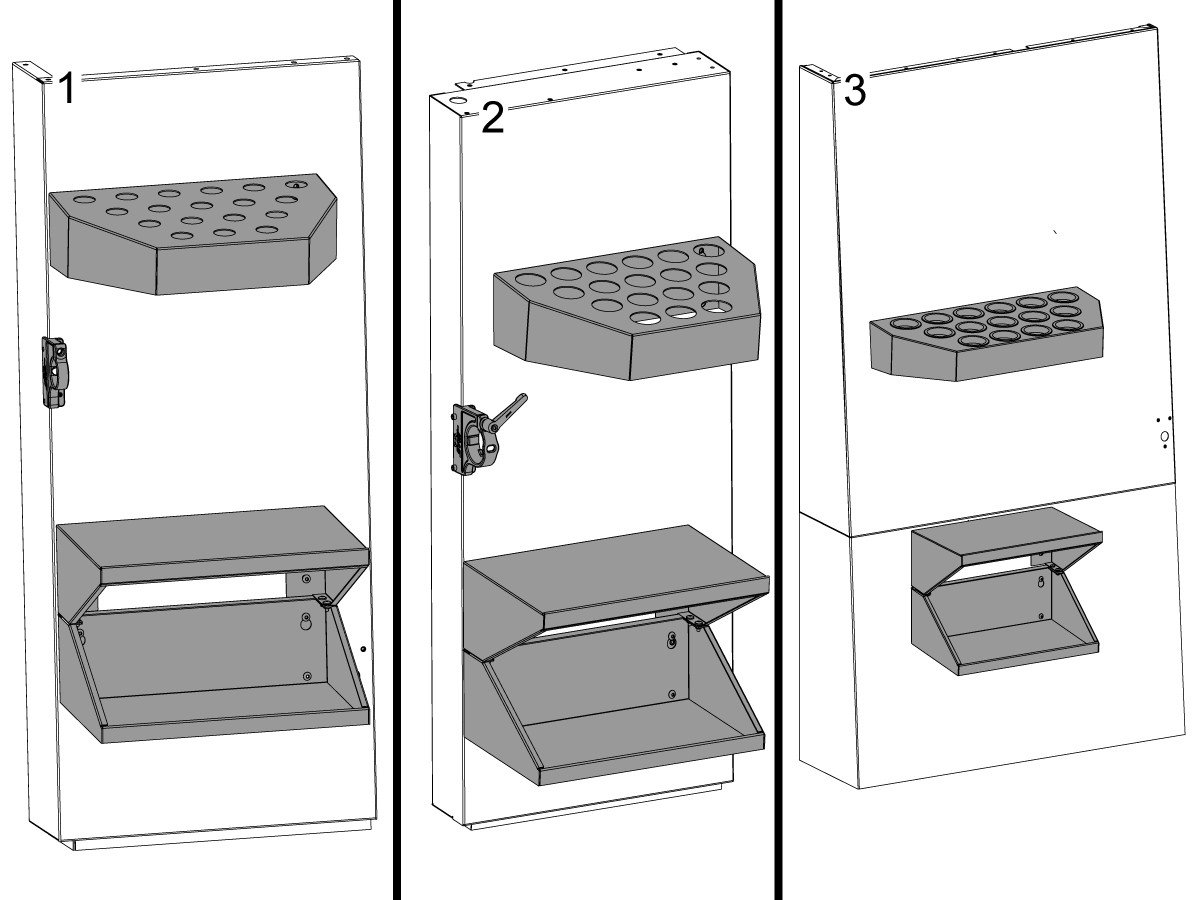 1
2
3