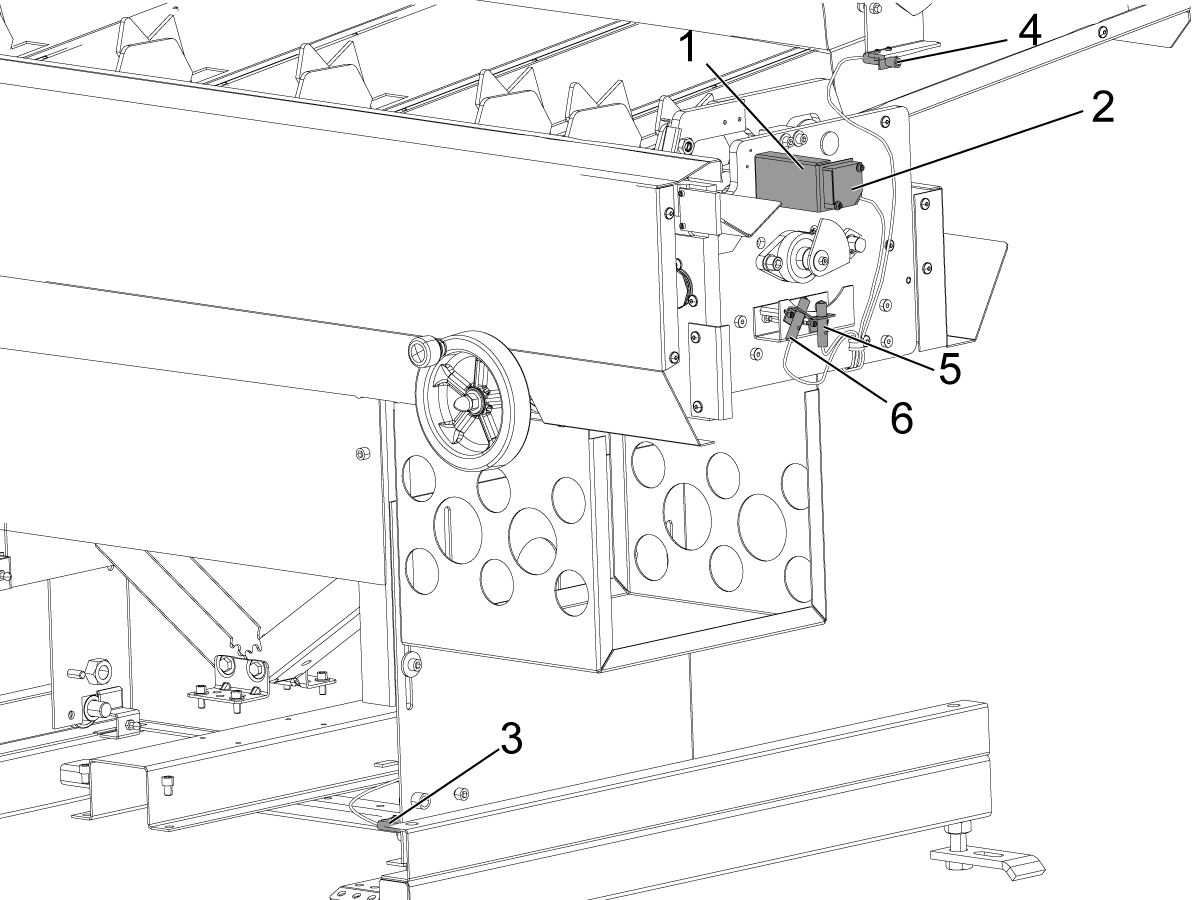 1
4
2
5
6
3