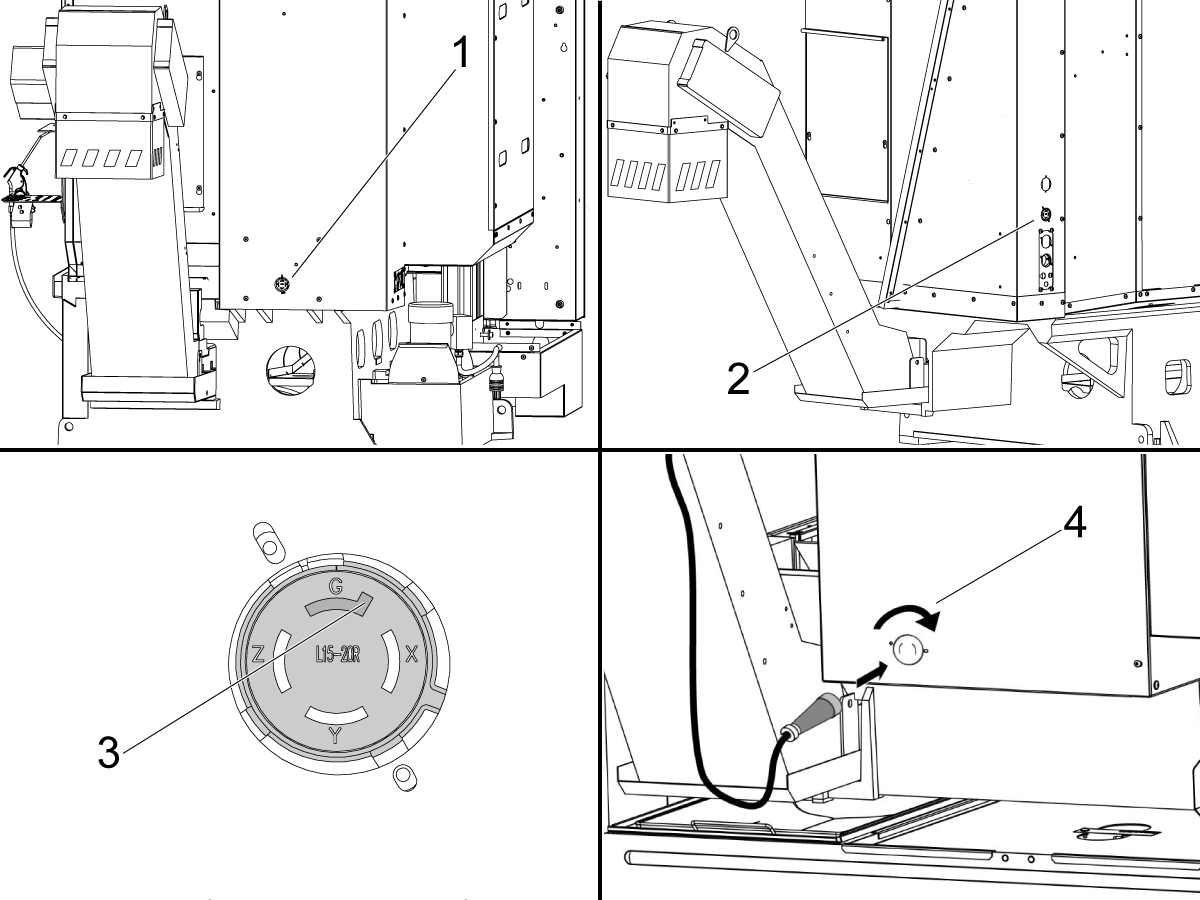 1

2

G
Z
L15-20R
X
Y

3

4