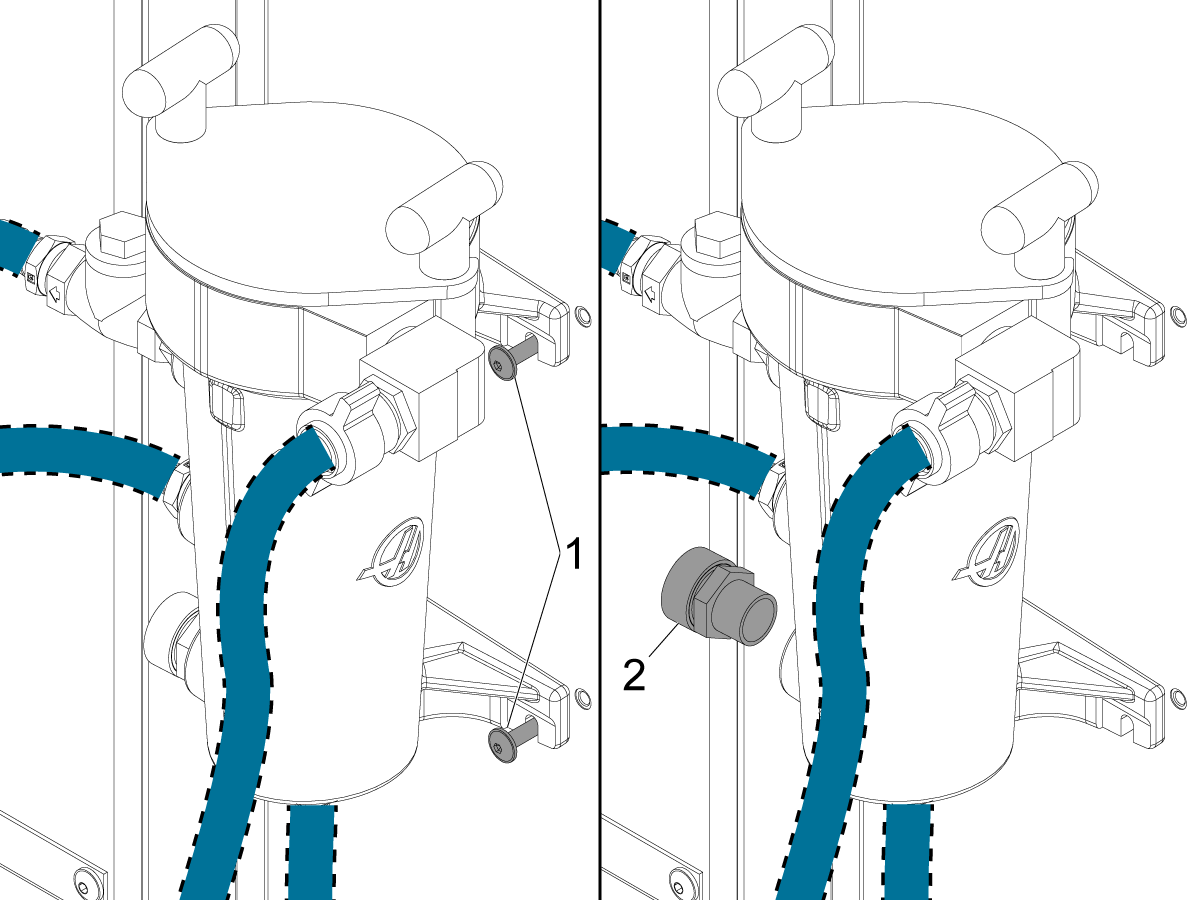 1

2