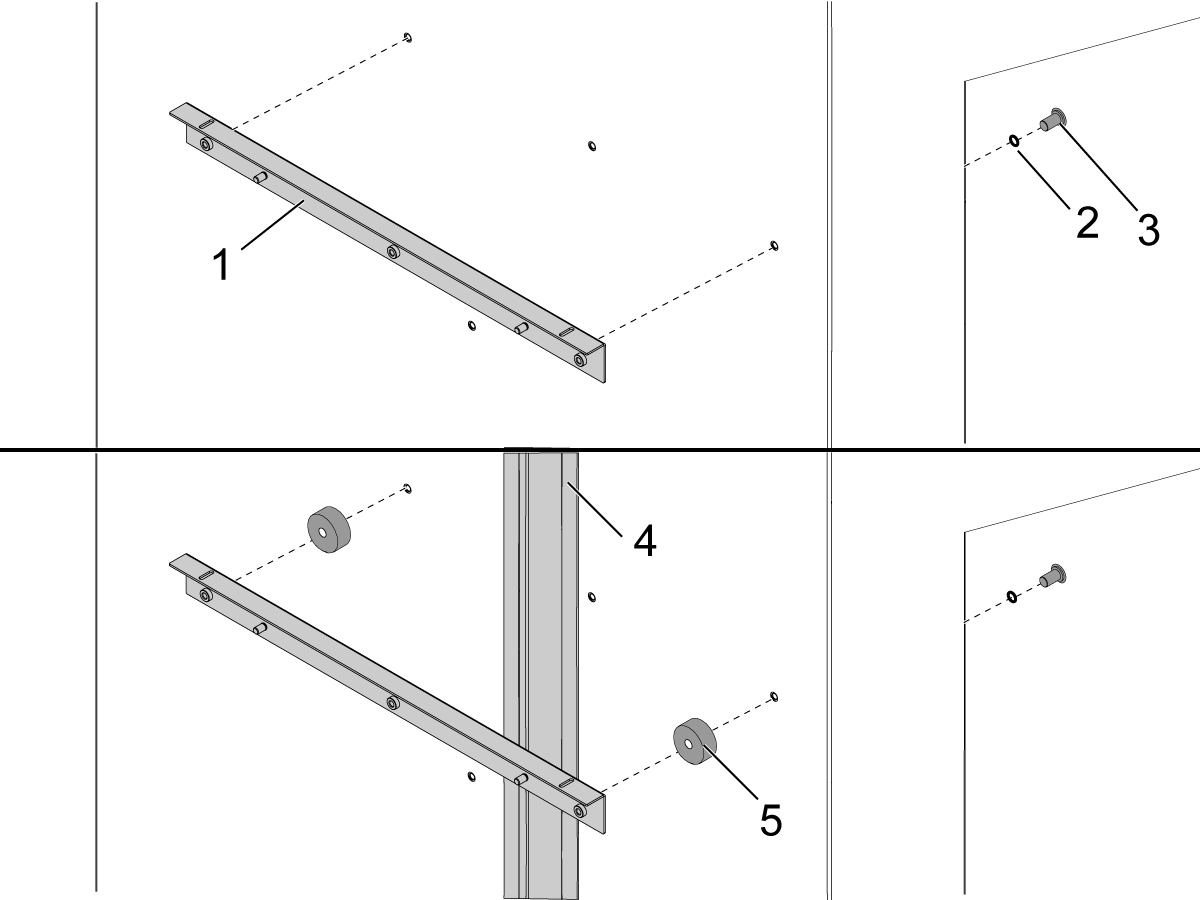 1
2
3
4
5