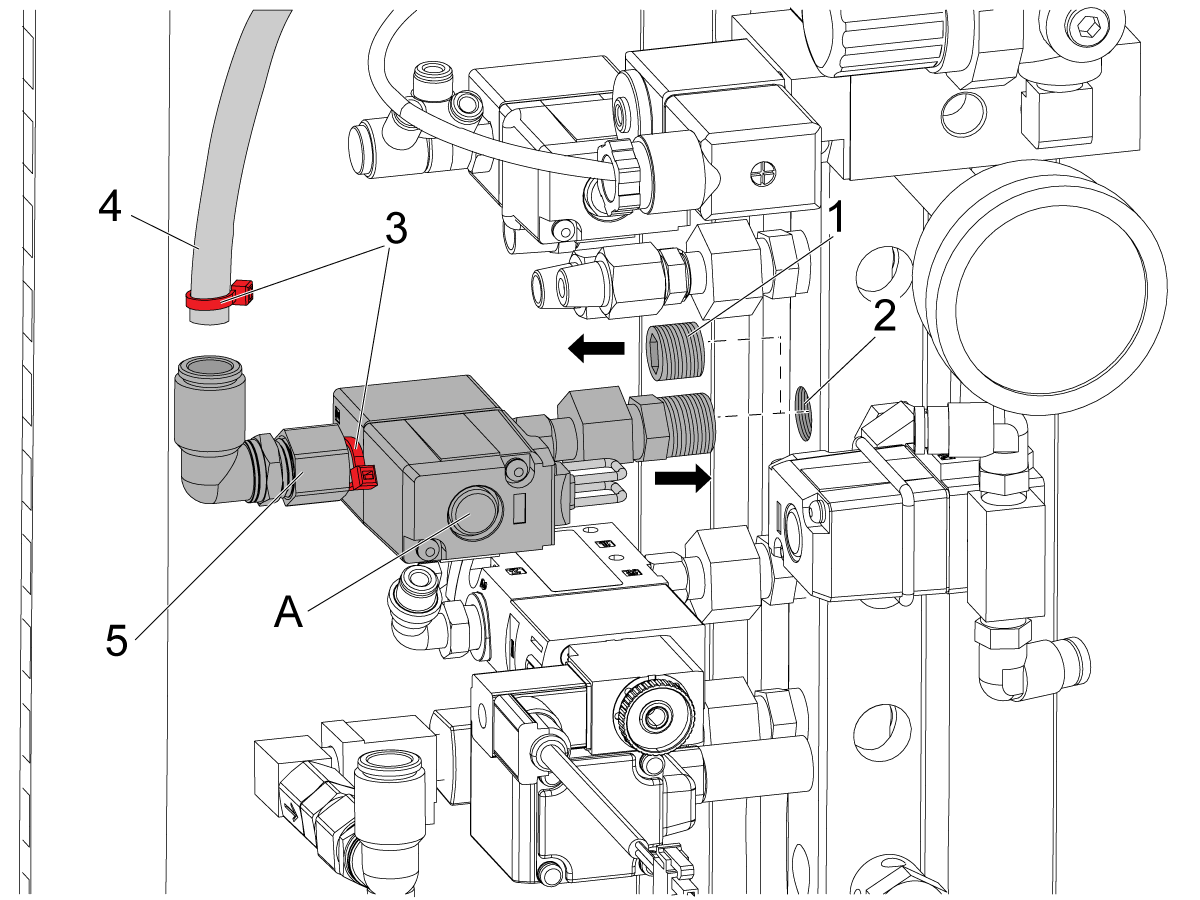 4
3
1
2
5
A