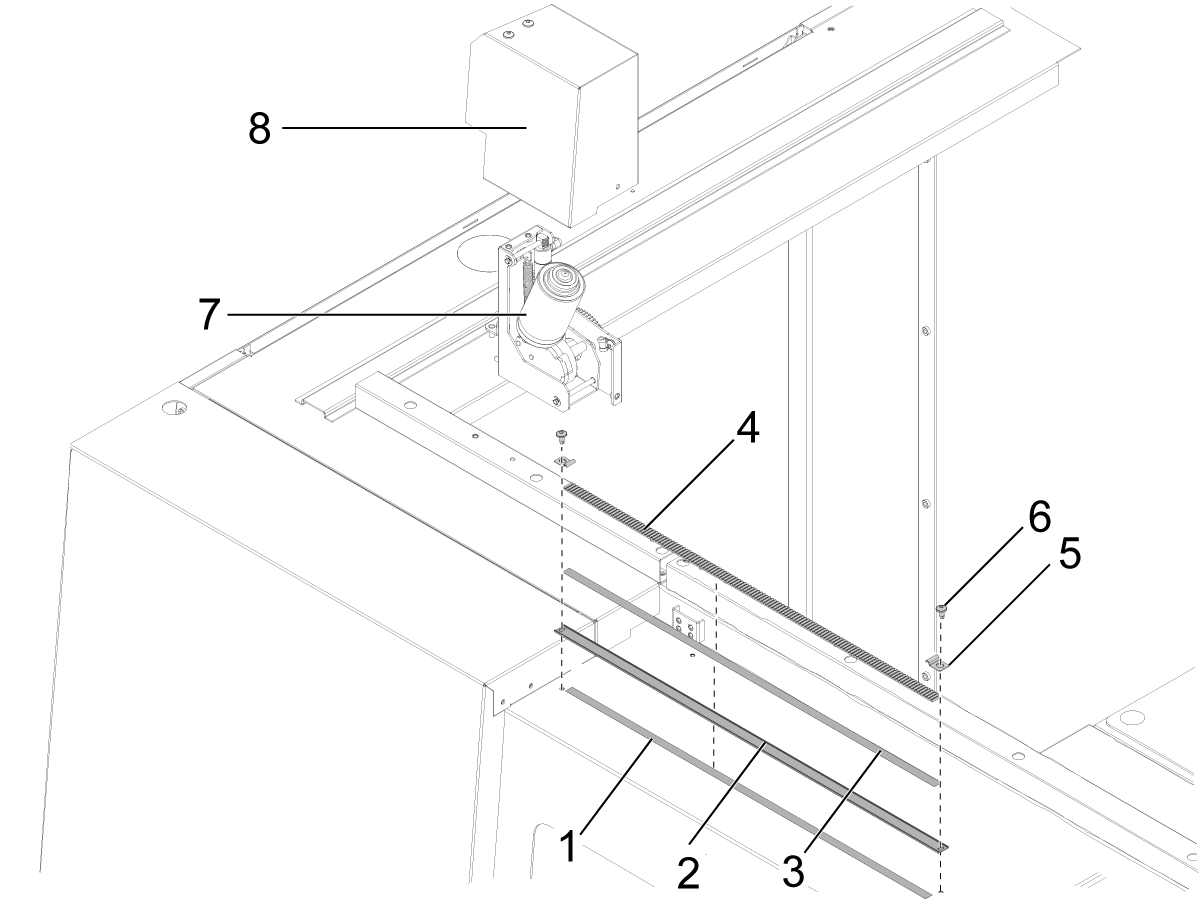 8
7
4
6
5
1
2
3