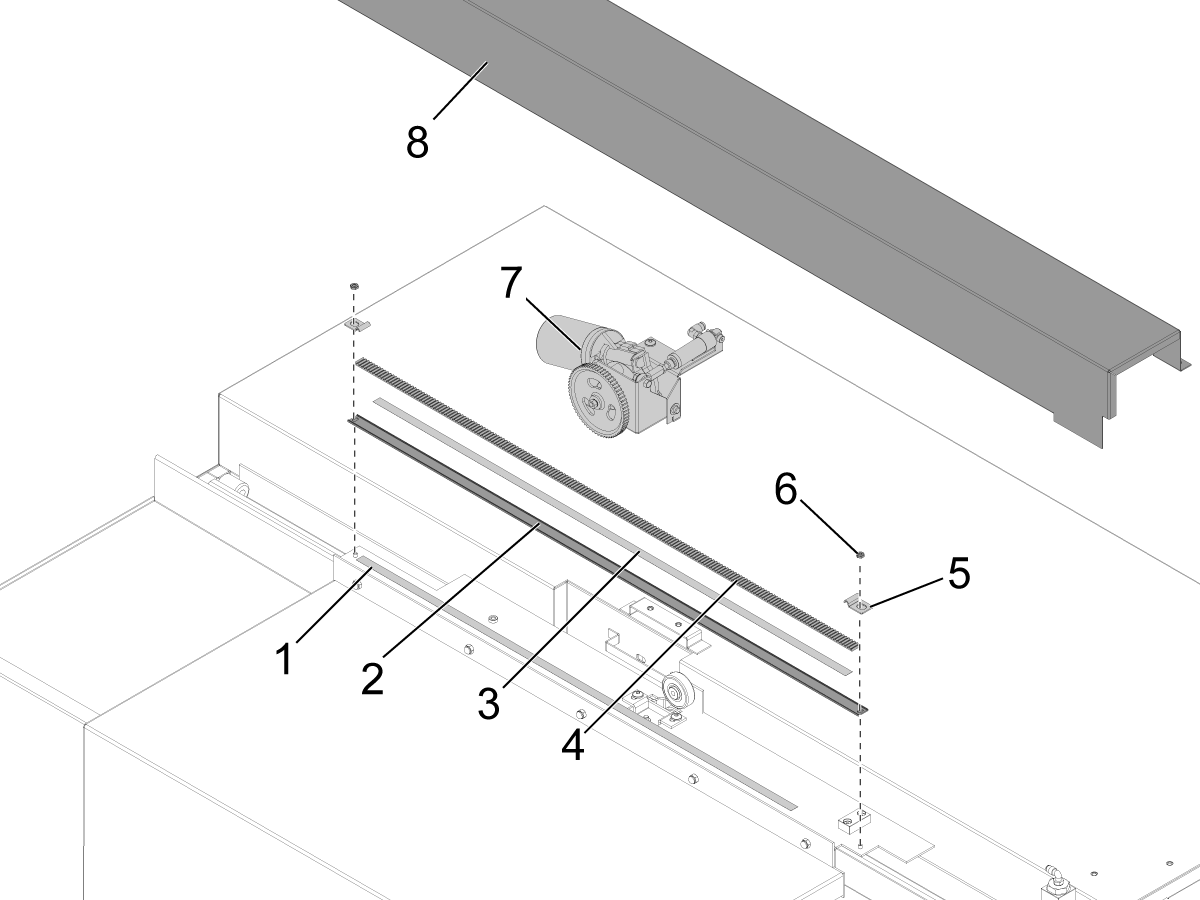 8
7
6
5
1
2
3
4