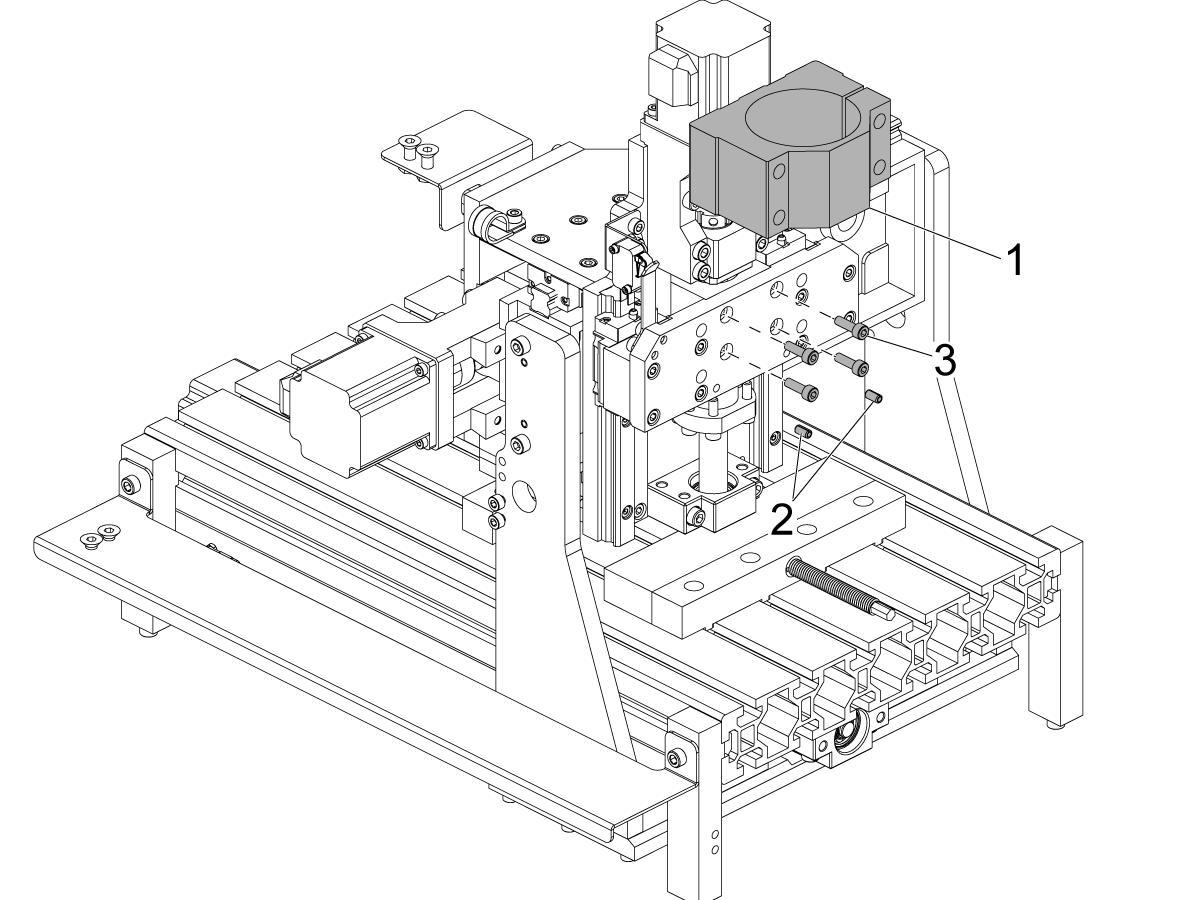 1
3
2