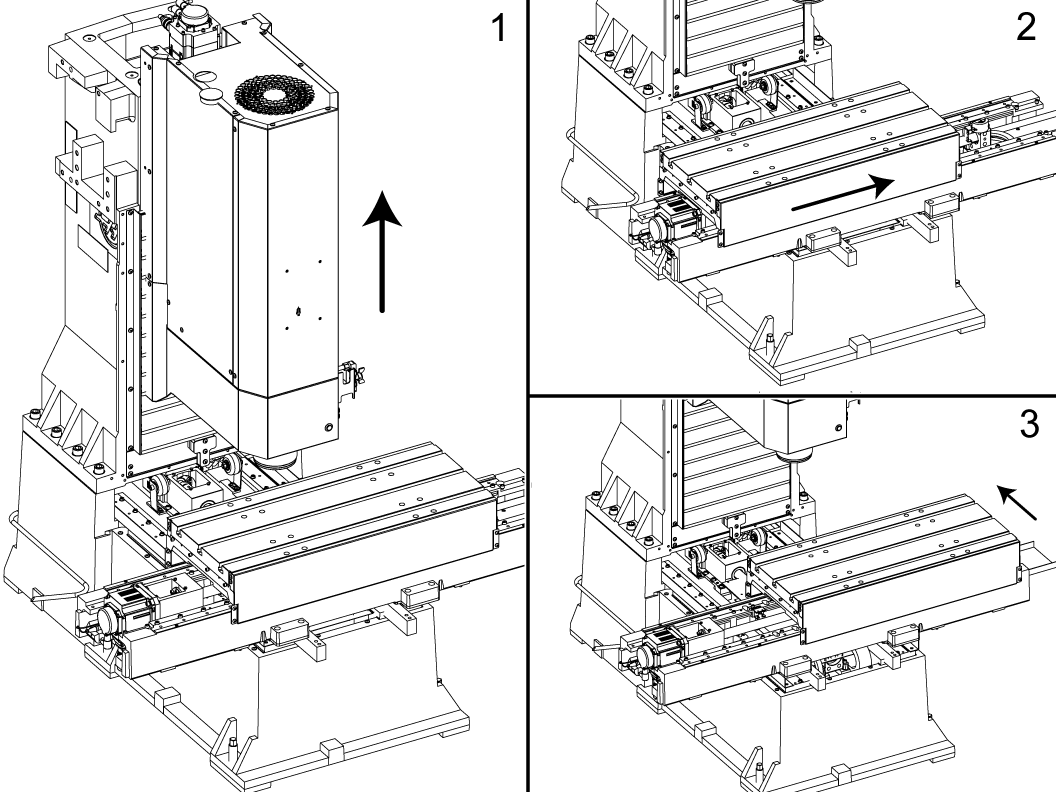 1

2

3