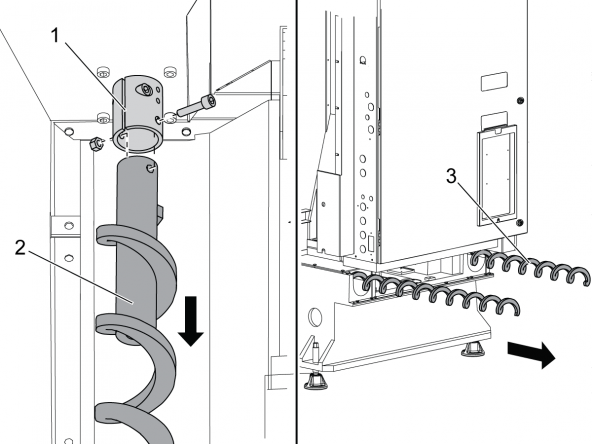 1

2

3