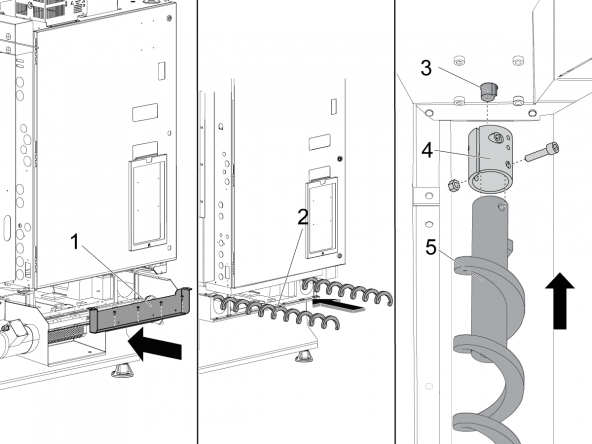 1
2
3
4
5