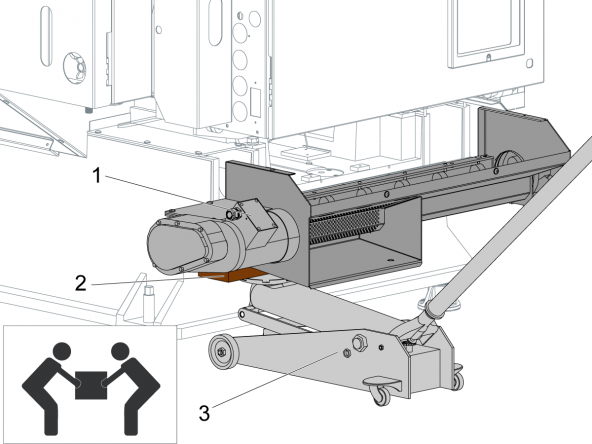 1

2

3