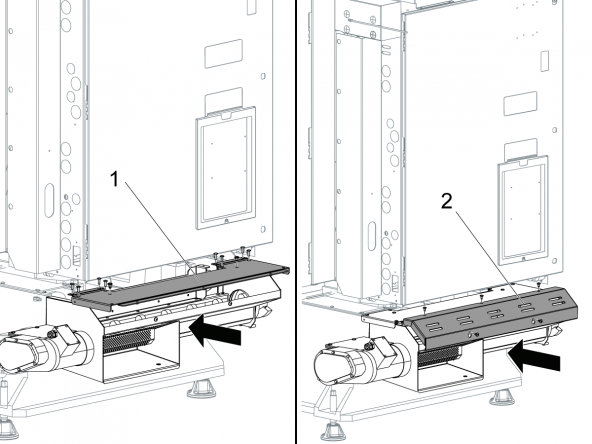 1

2