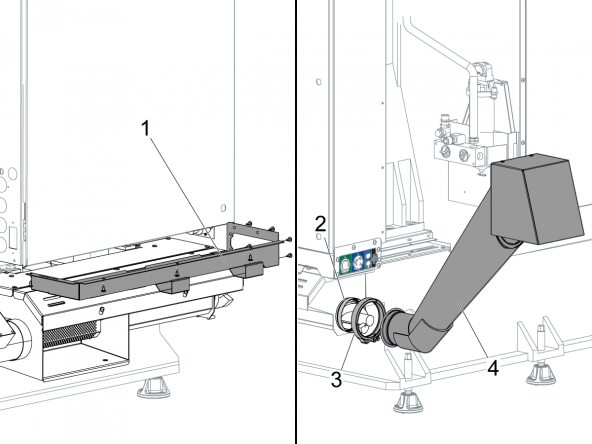 1

2

3

4