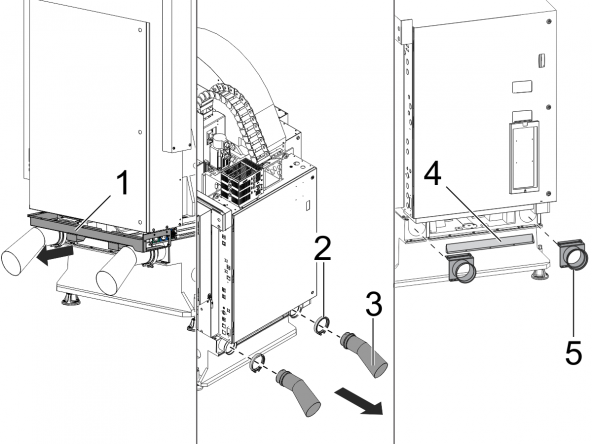 1
2
3
4
5