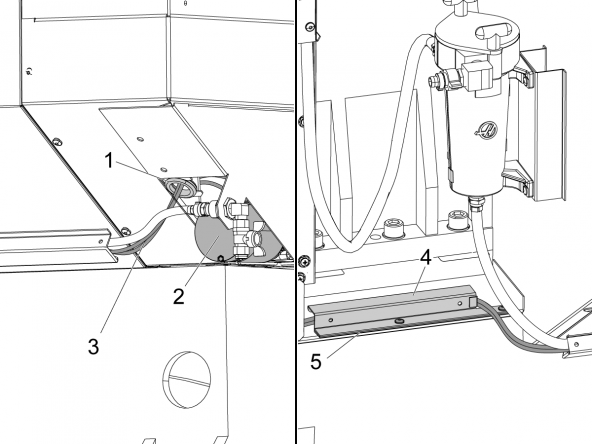 1
2
3
4
5