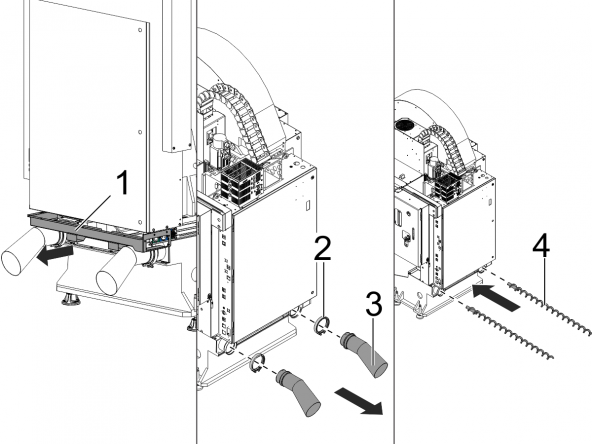 1
2
3
4