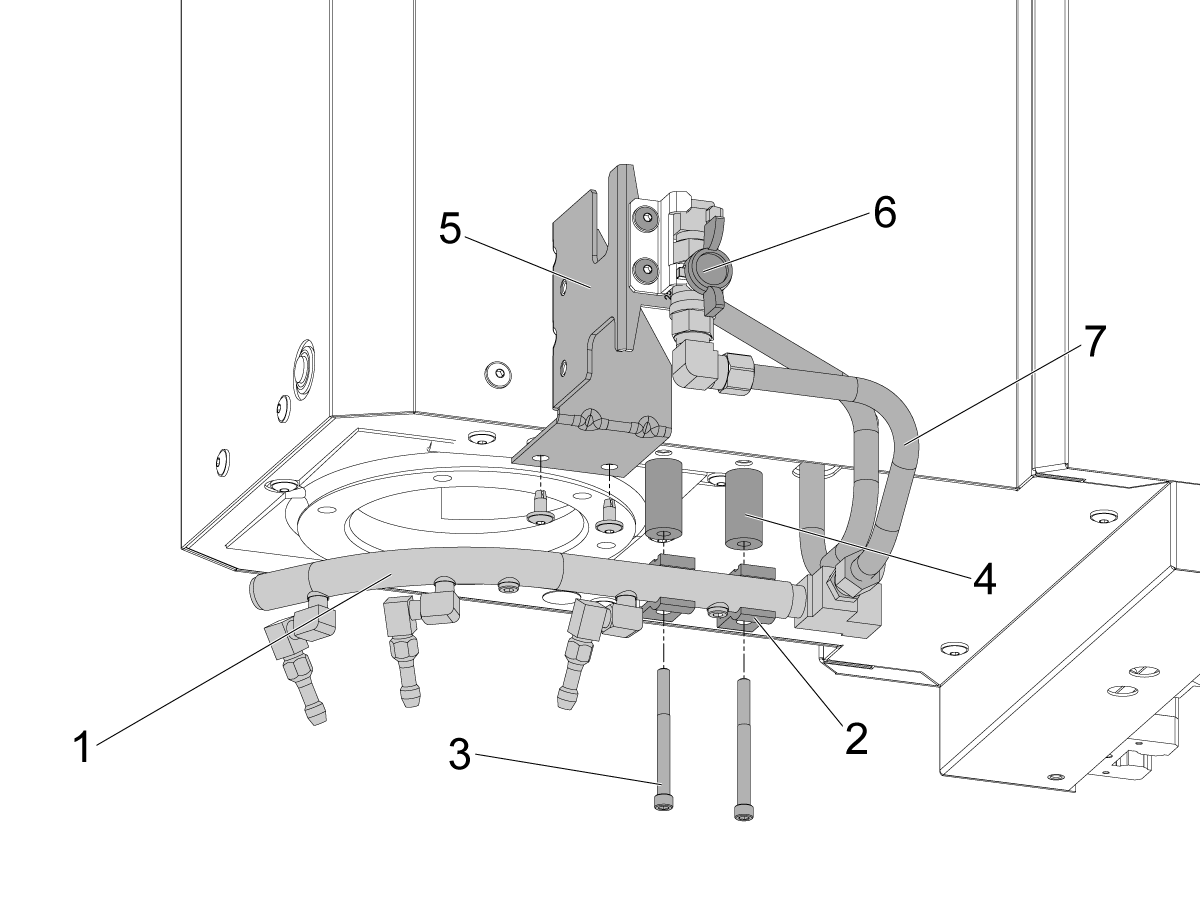 5
6
7
4
1
2
3