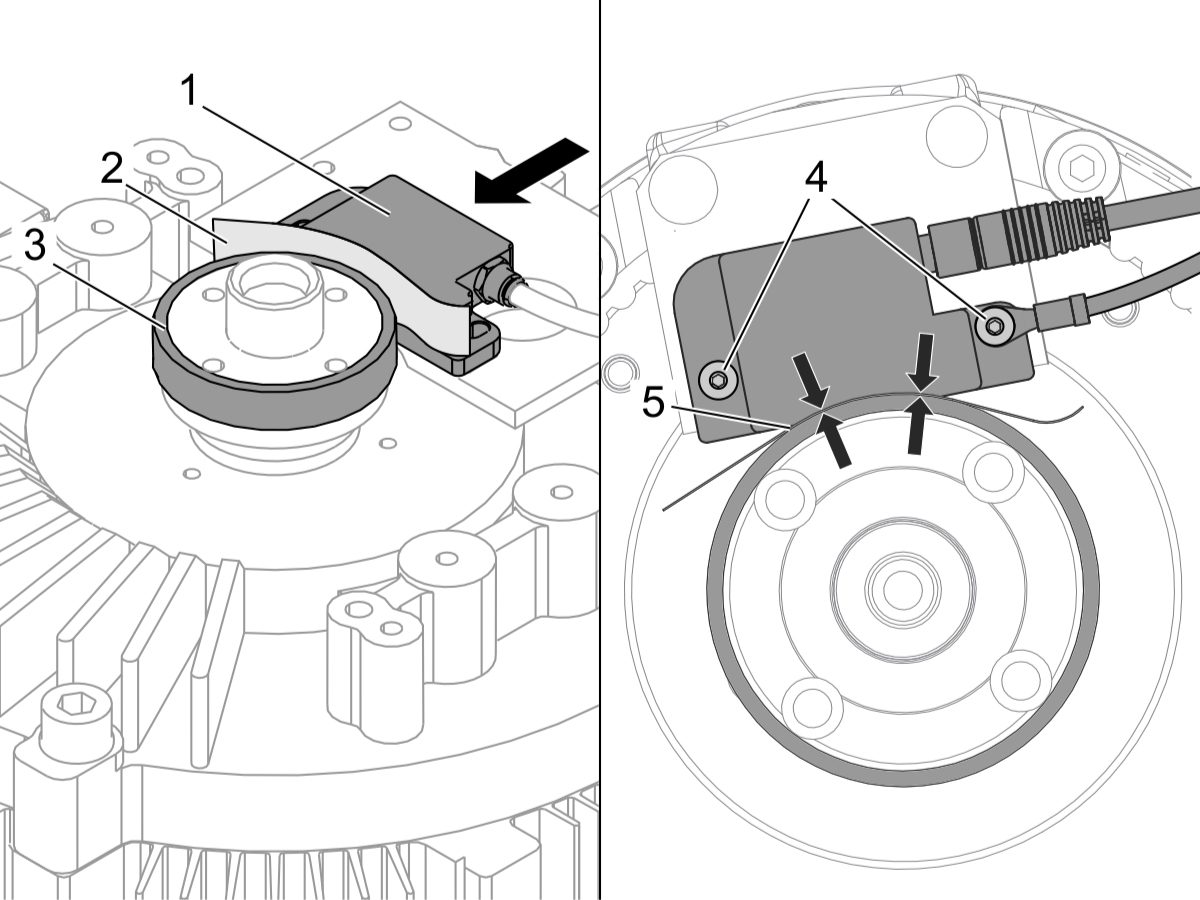 1
2
3
4
5