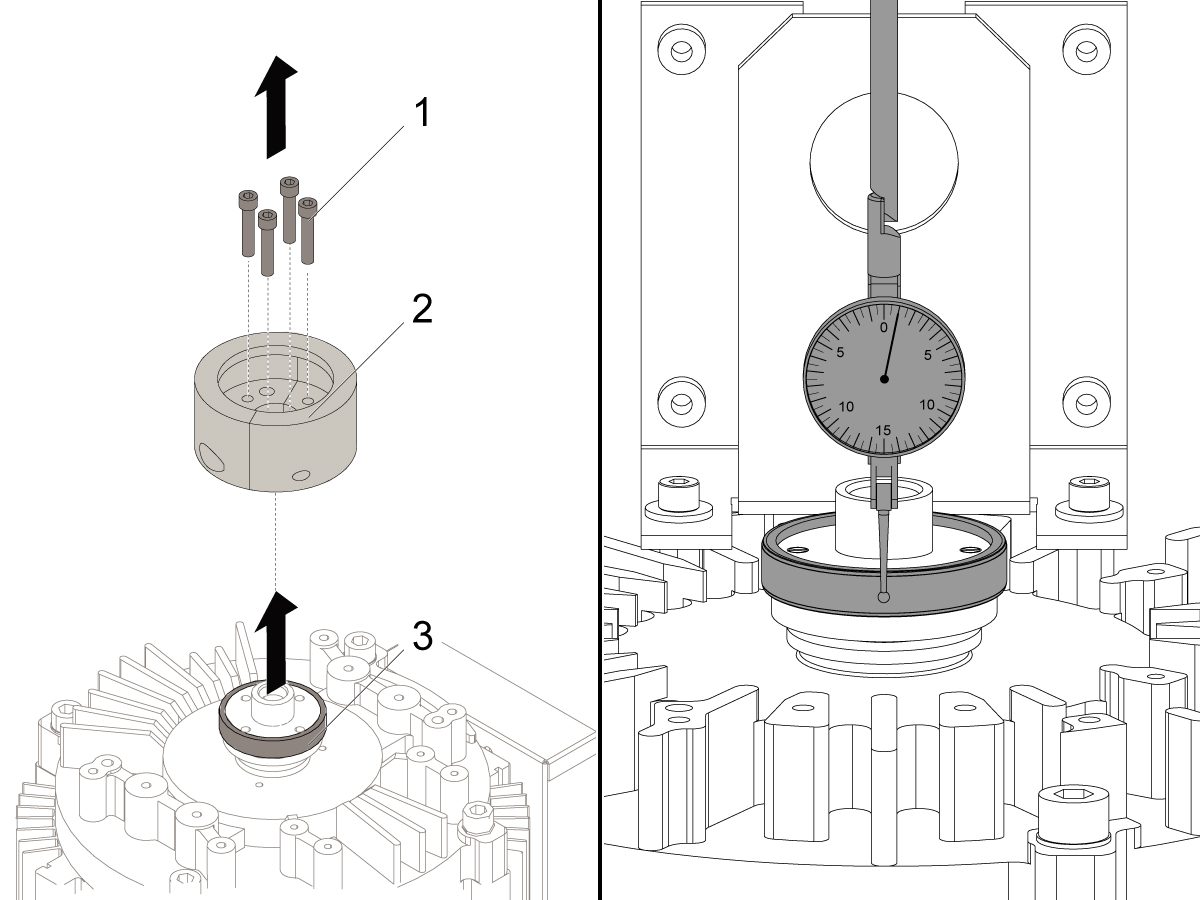 1
2
3
0
5
5
10
10
15