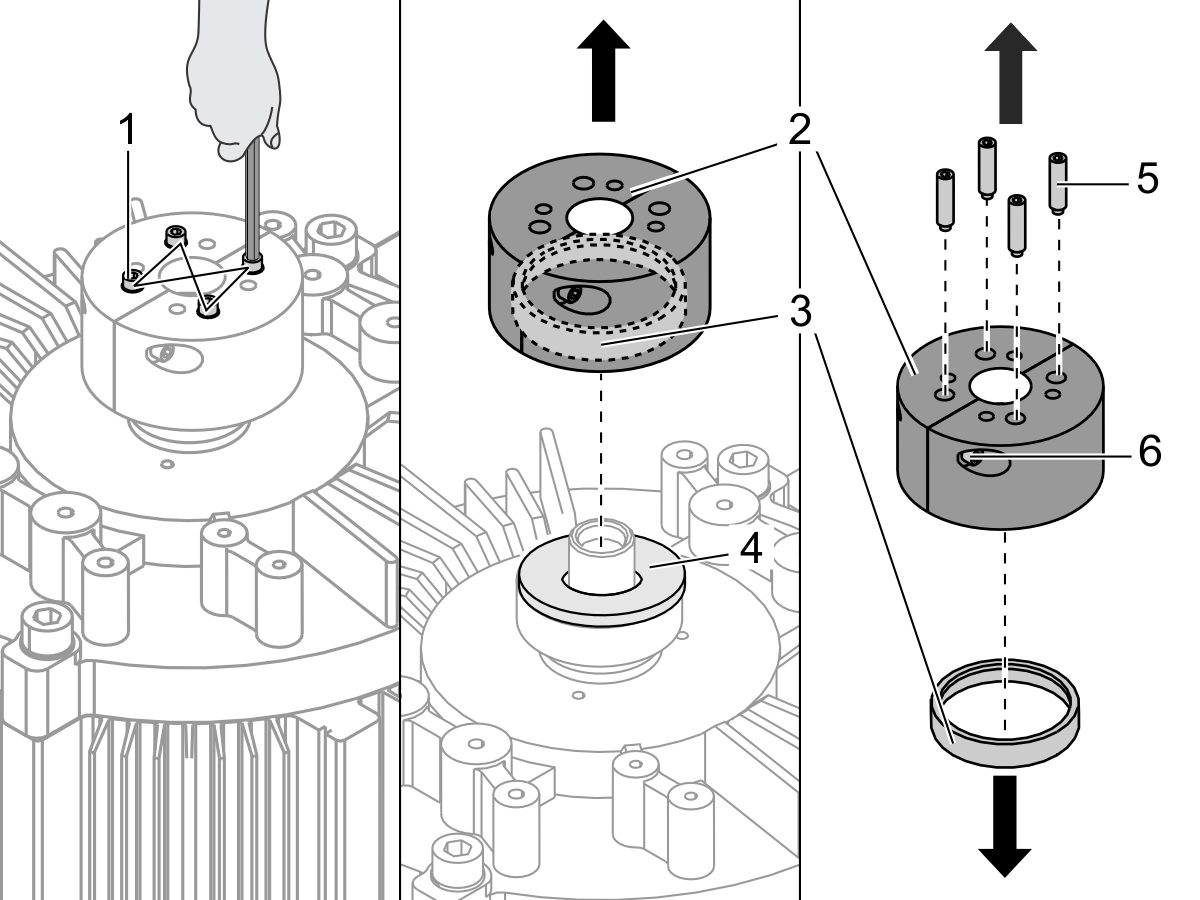 1
2
3
4
5
6