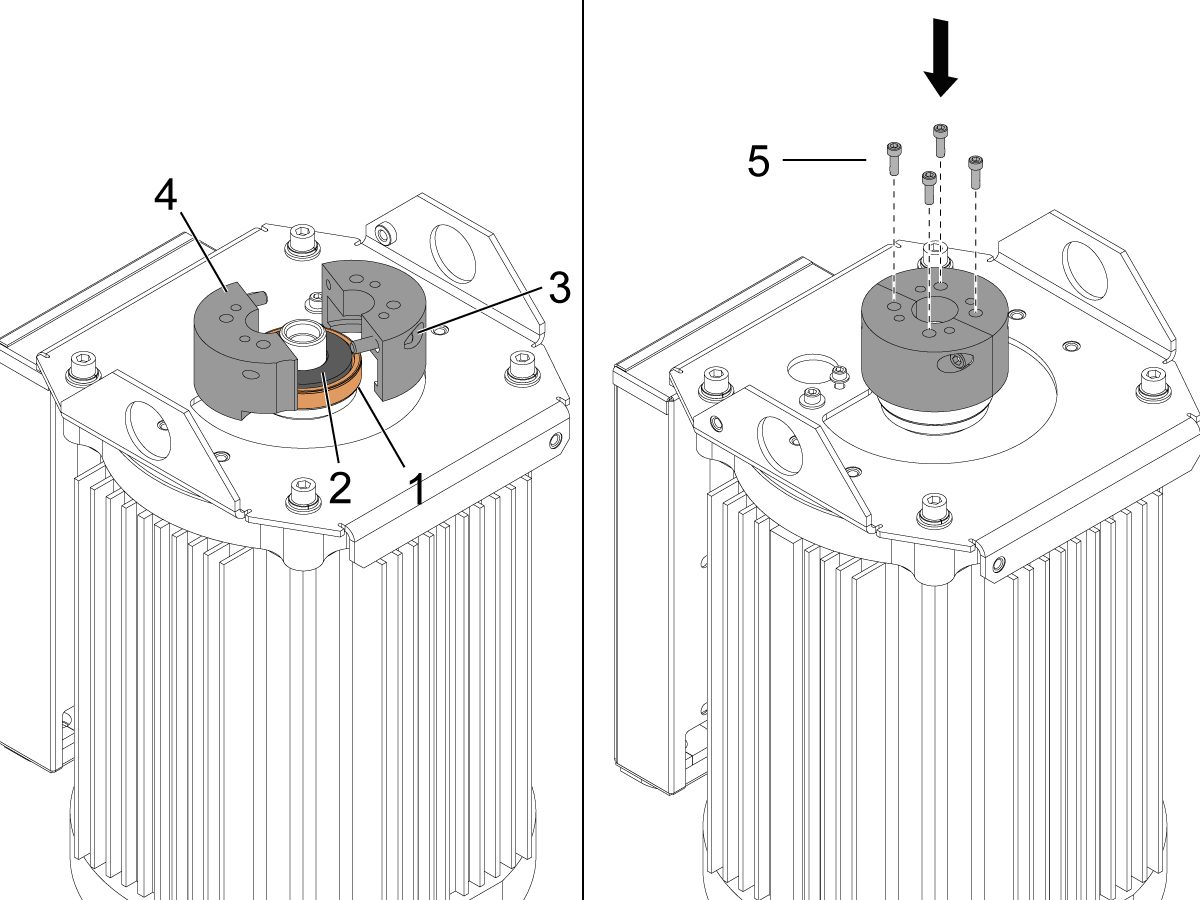 4
3
2
1
5