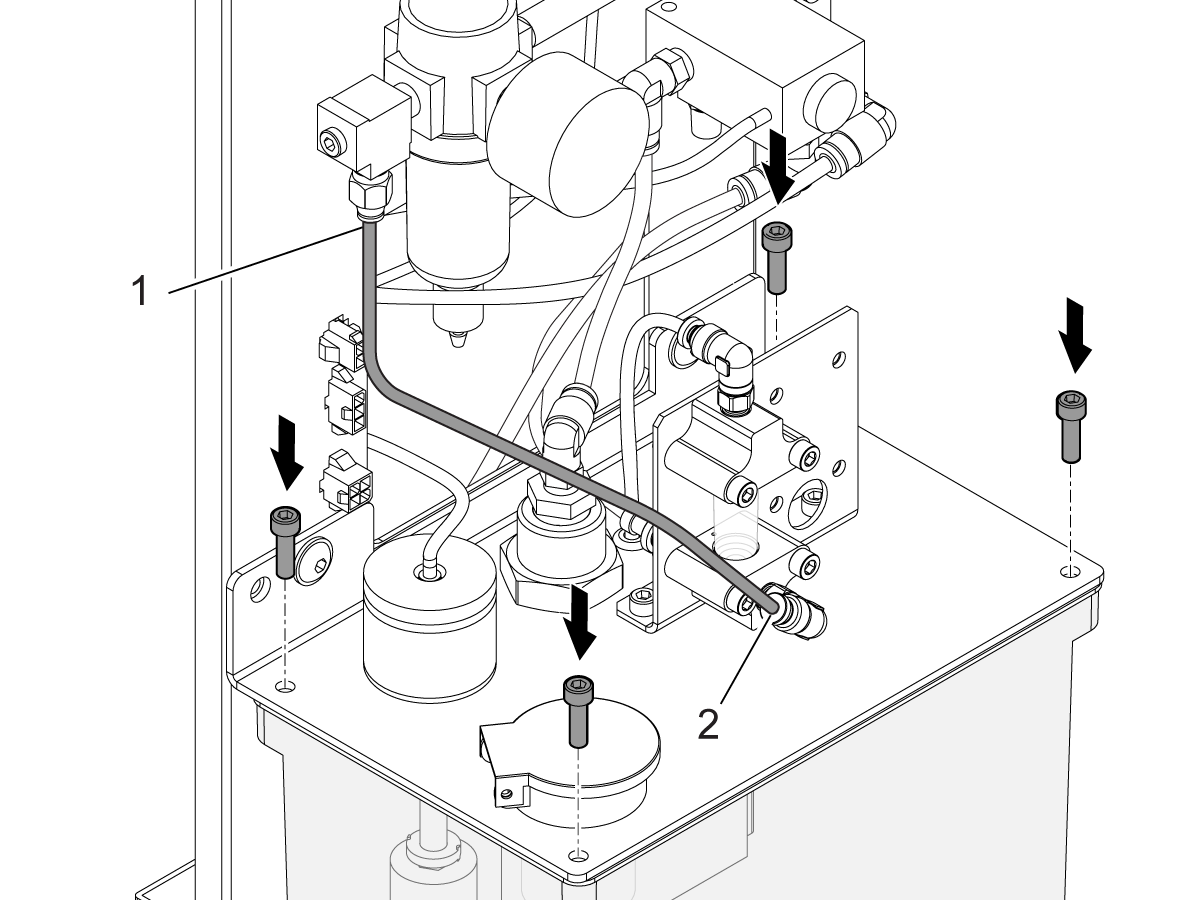 1

2