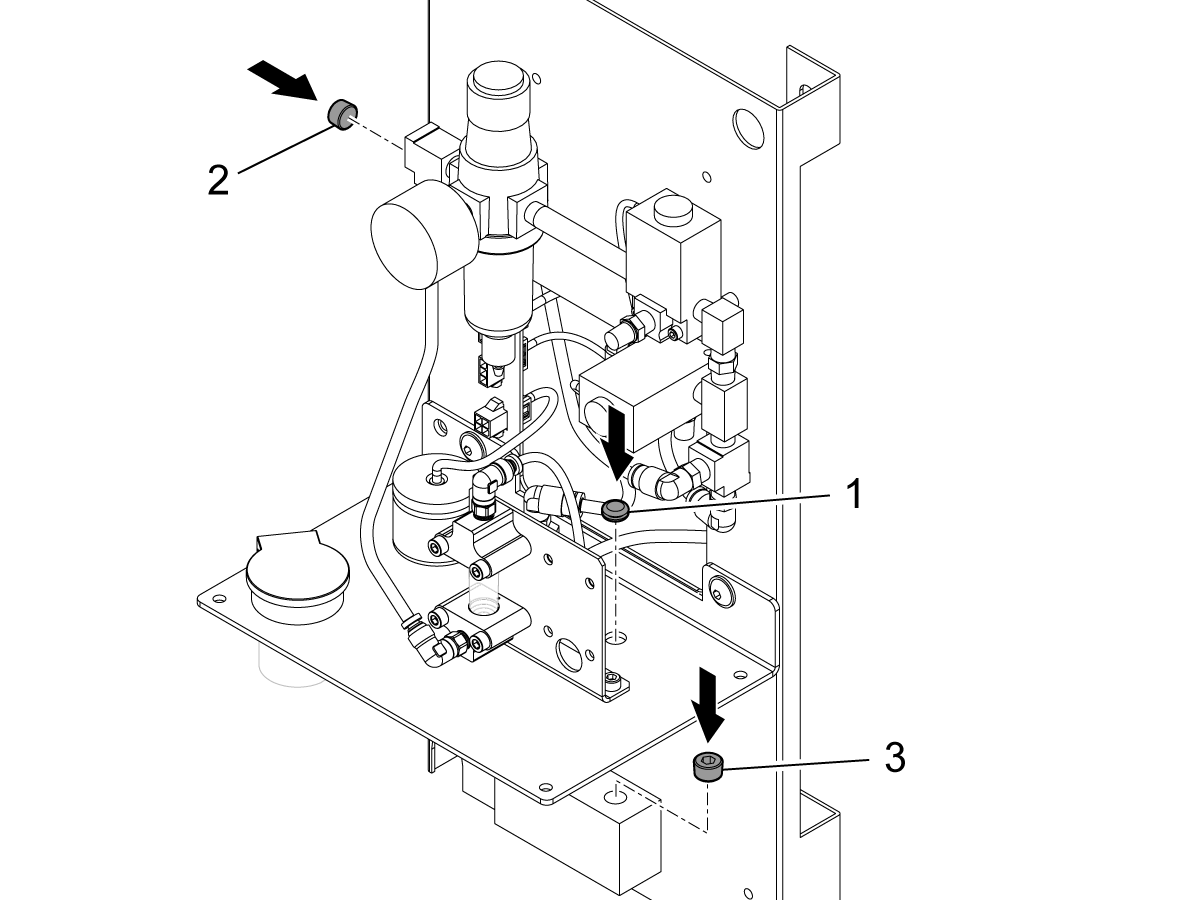 2

1

3