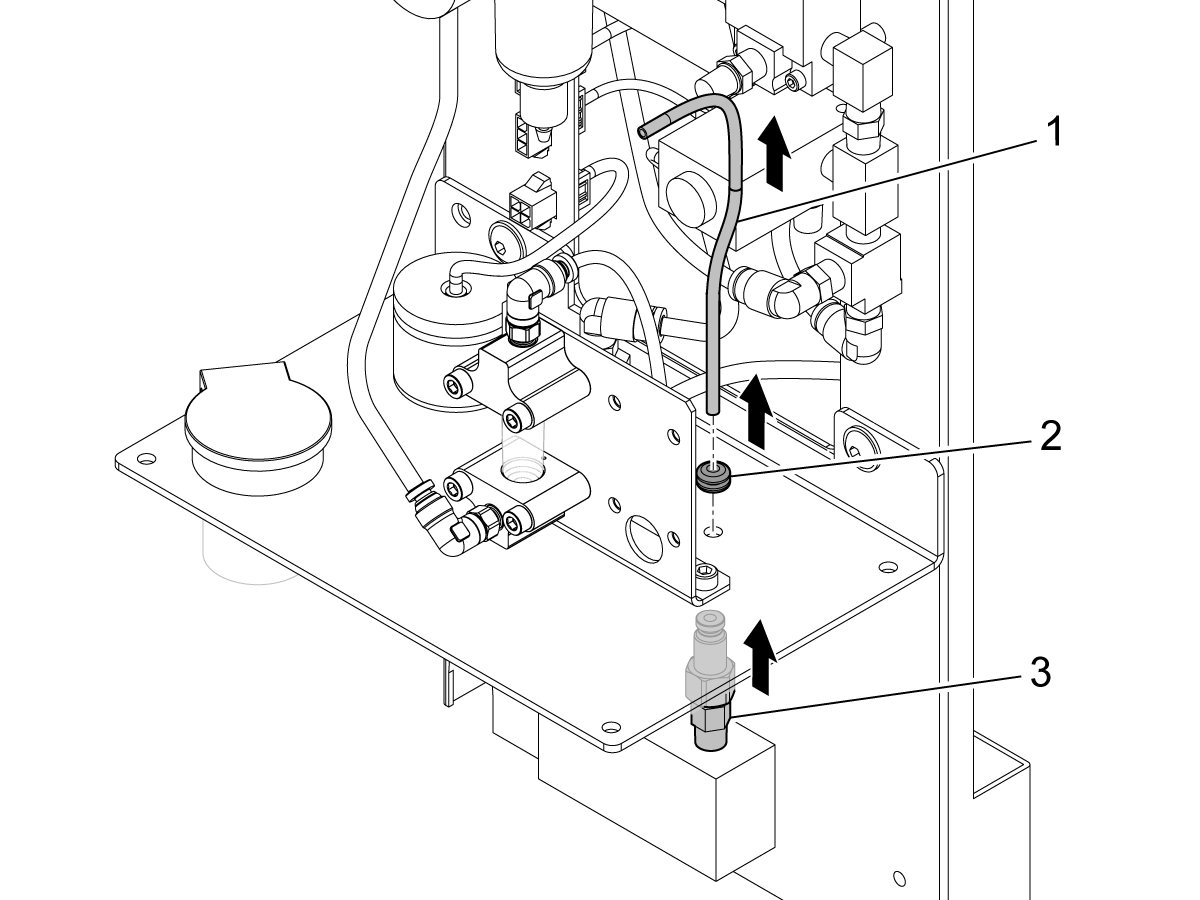 1
2
3