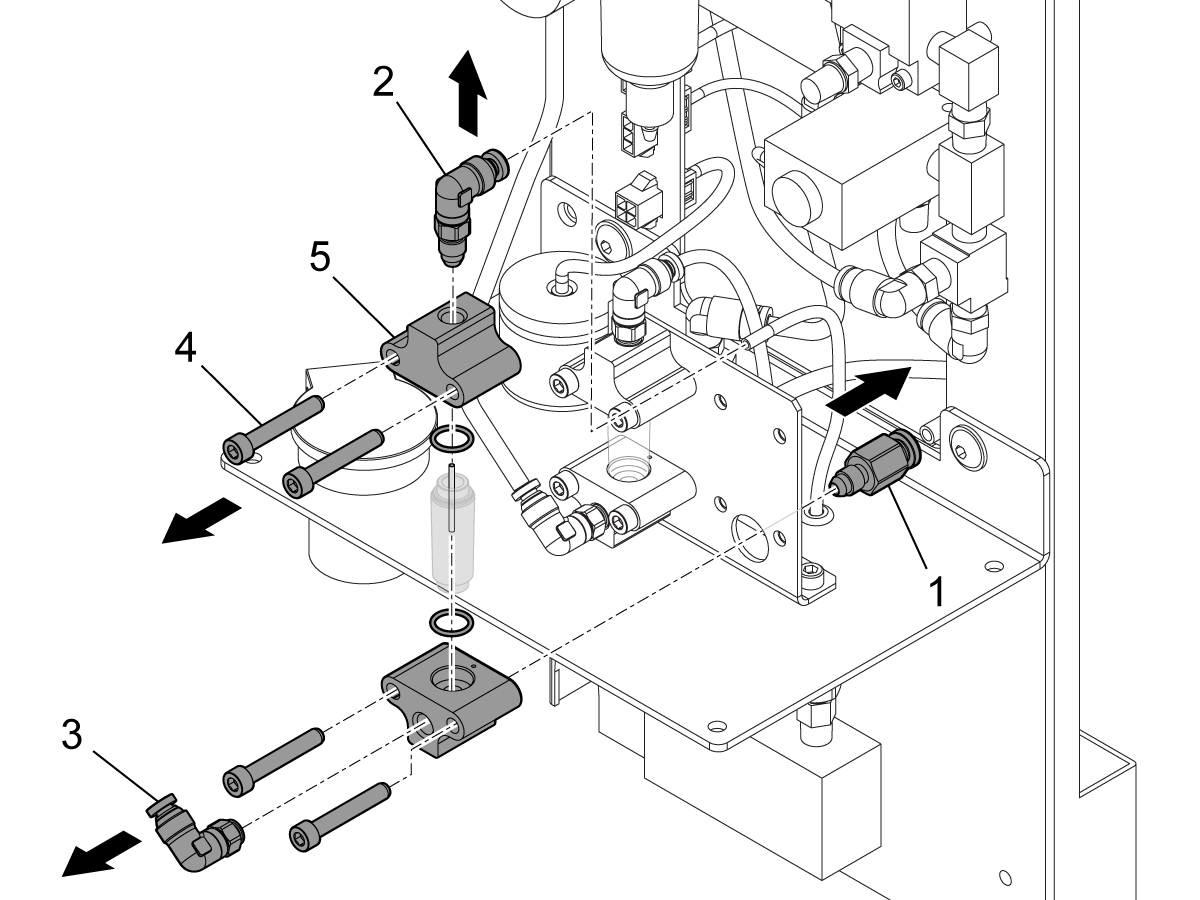 2
5
4
1
3