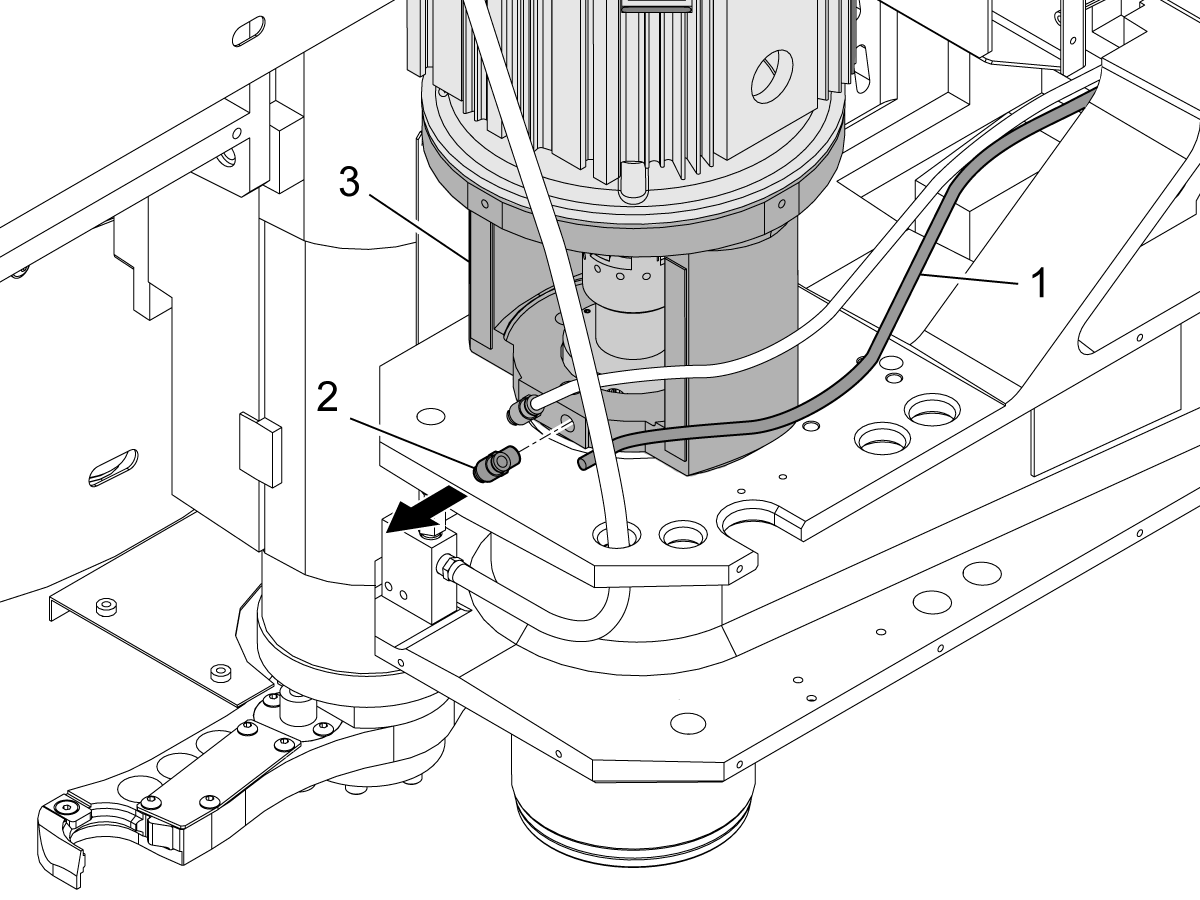 3
1
2