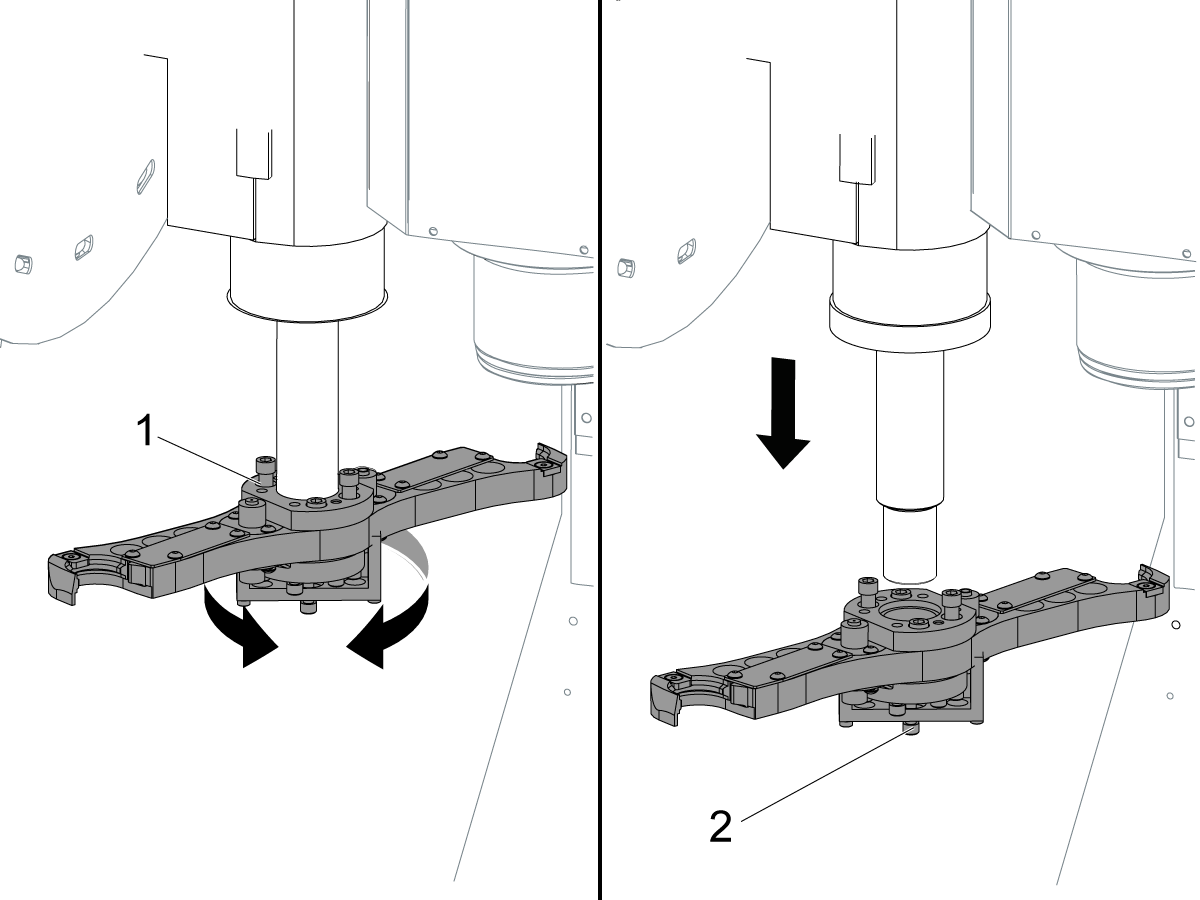 1

2