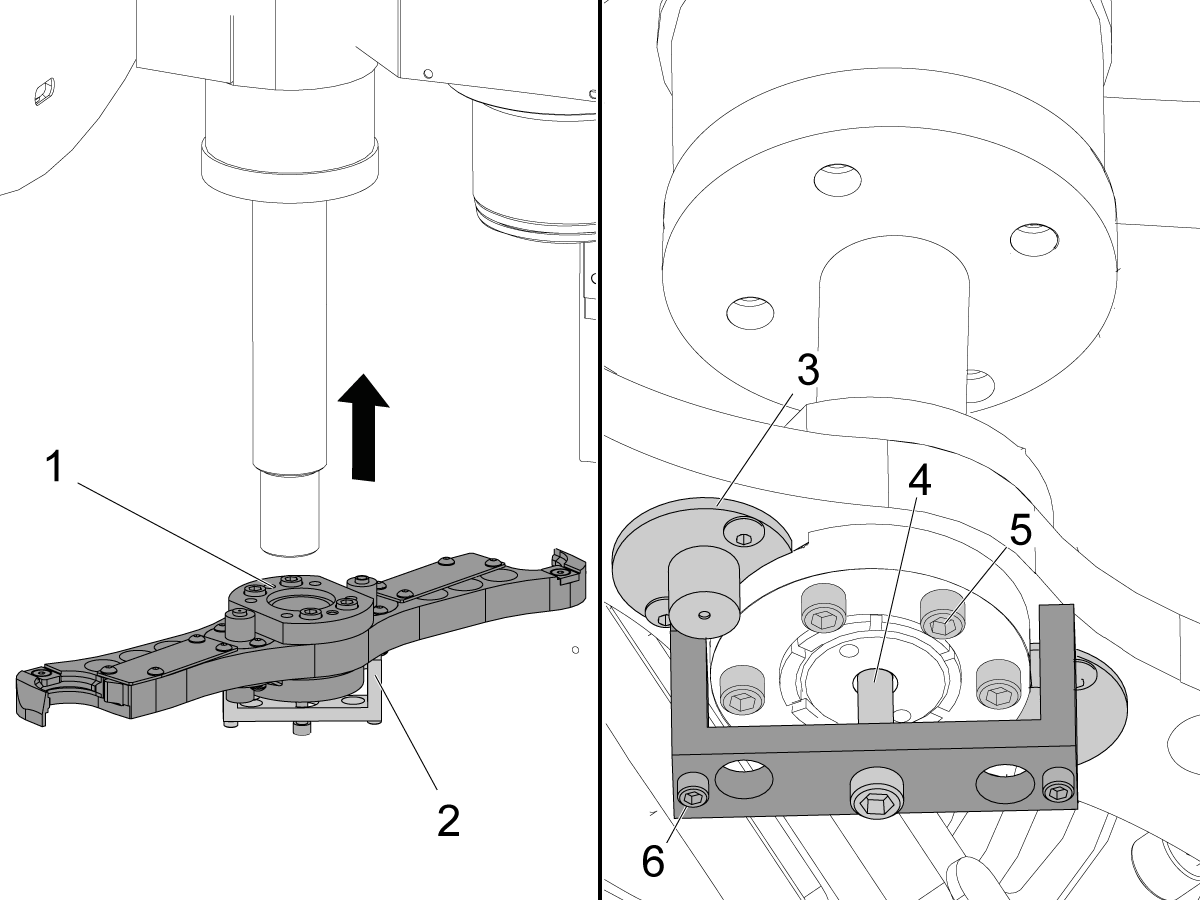 1
2
3
4
5
6