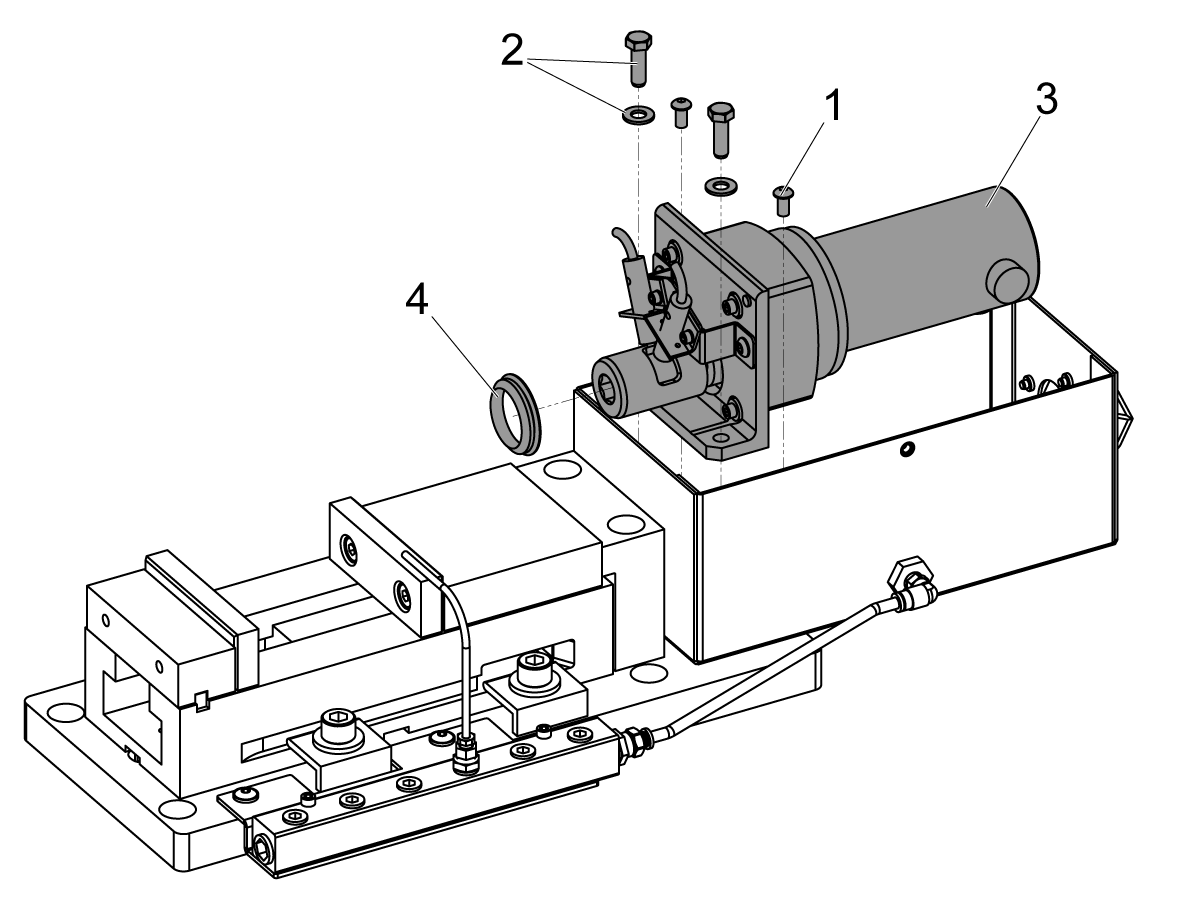 2
1
3
4