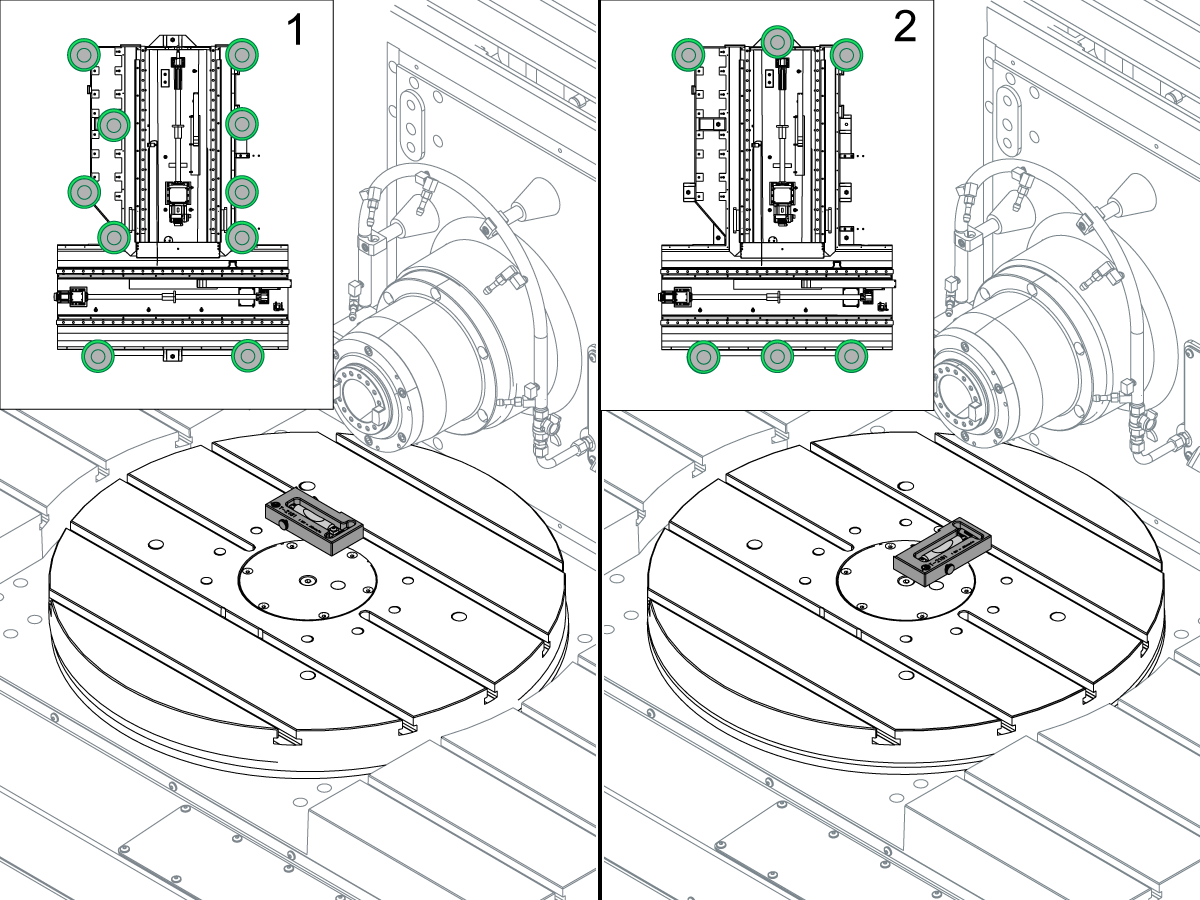 1

2