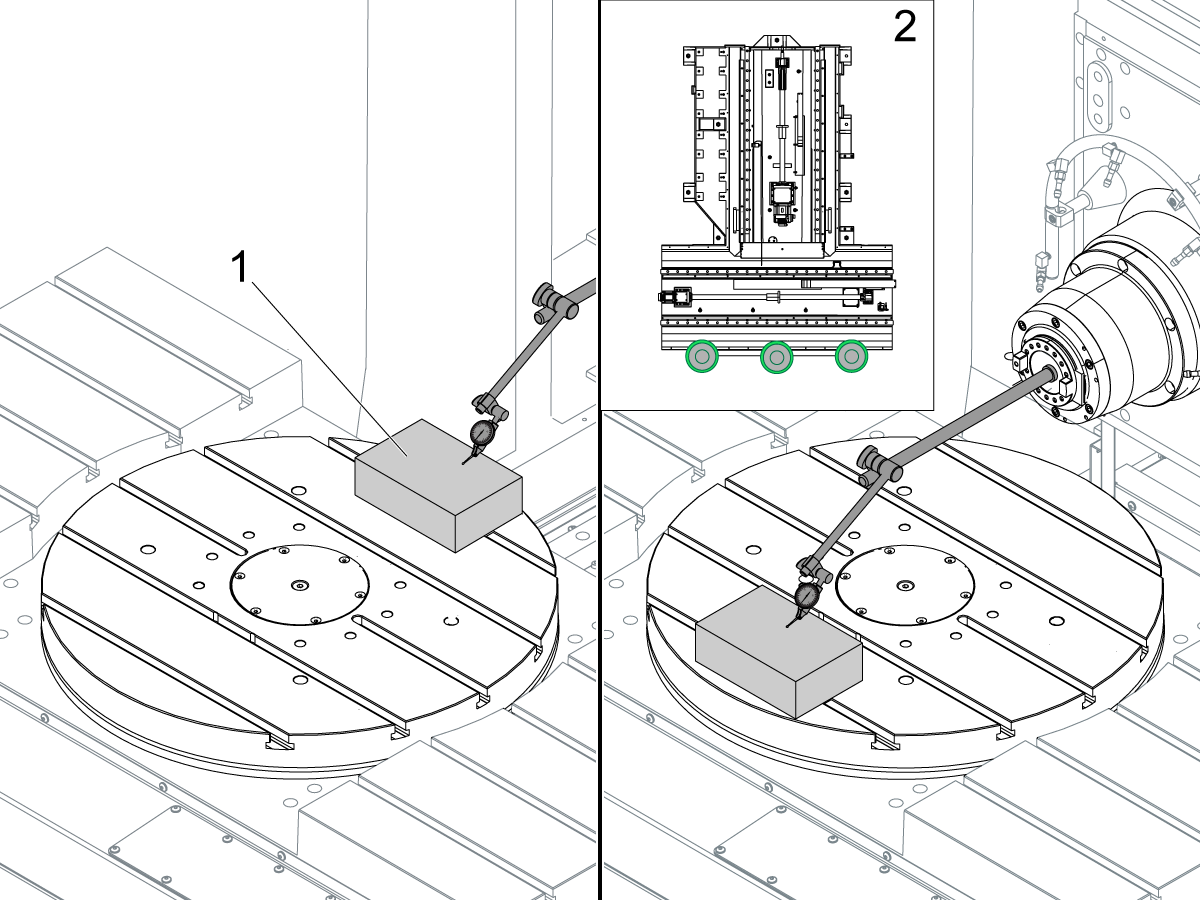 1

2