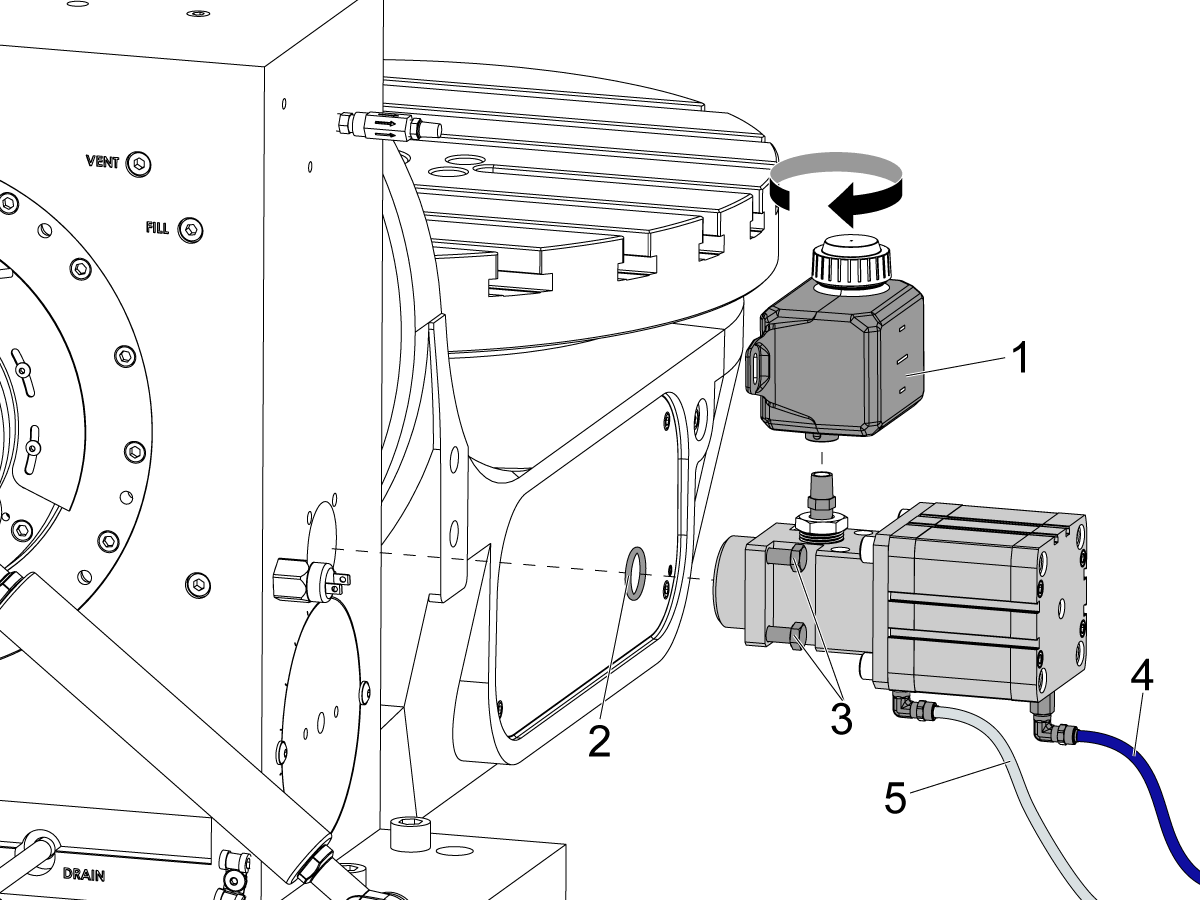 VENT
FILL
1
2
3
4
5
DRAIN