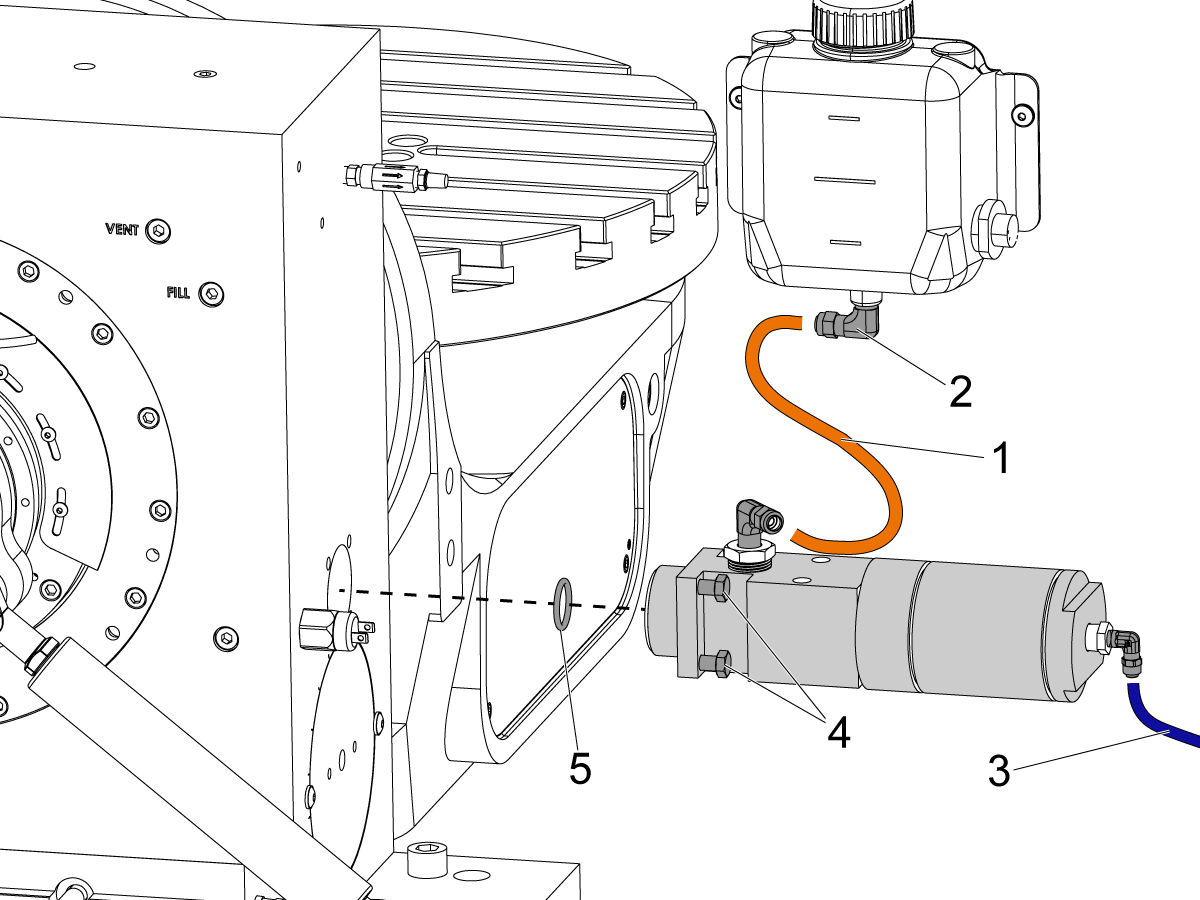 VENT

FILL

2

1

4

5

3