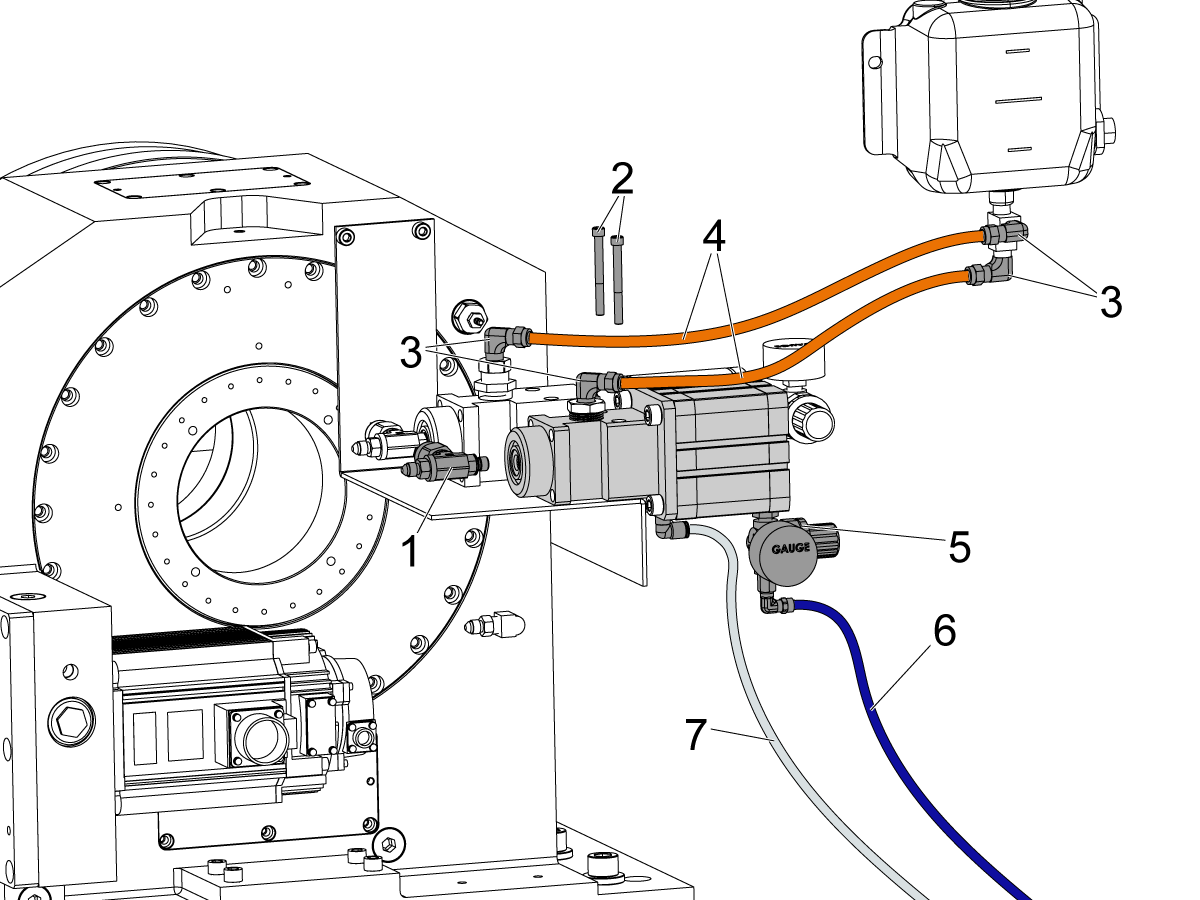 2
4
3
3
1
GAUGE
5
6
7