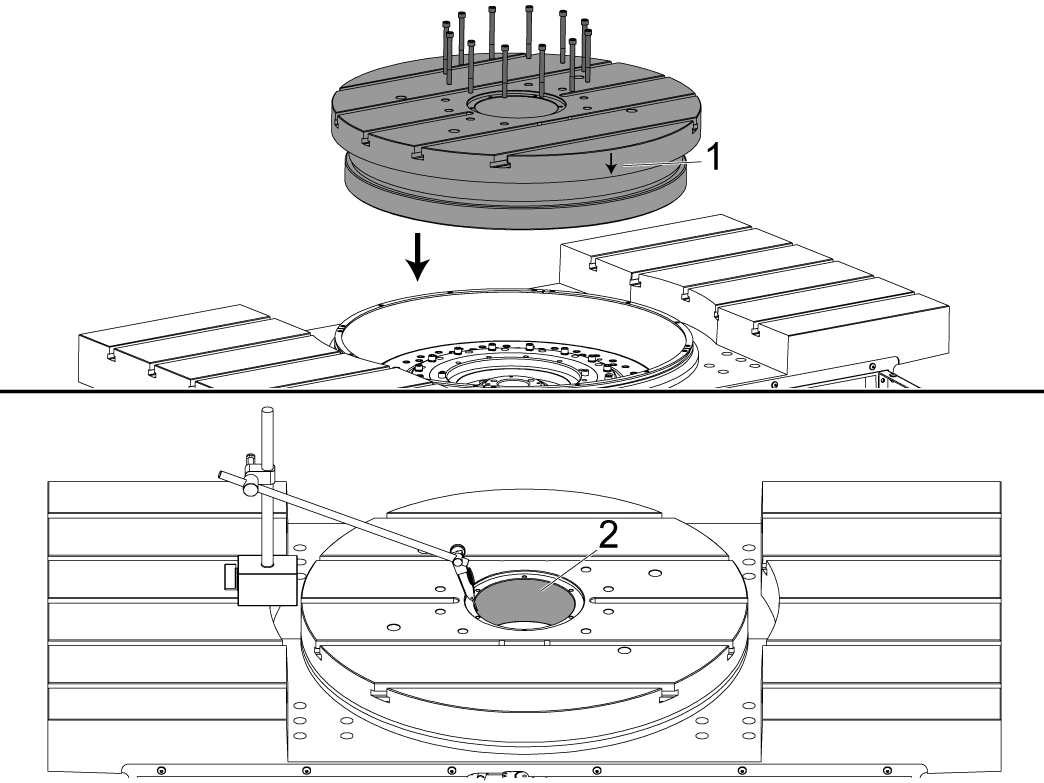 1

2