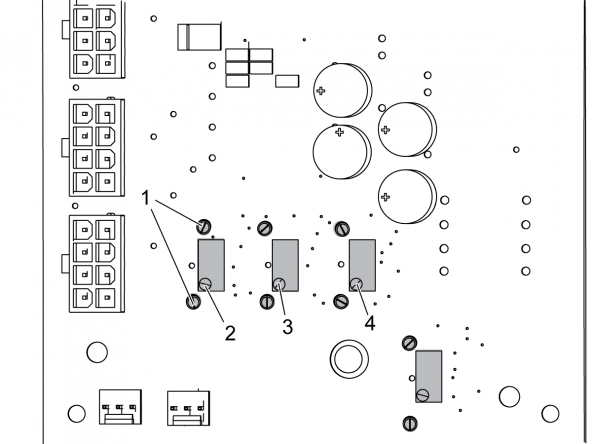 1
2
3
4