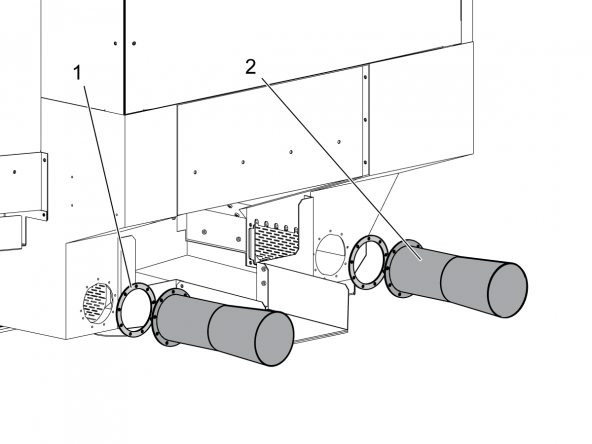 1
2