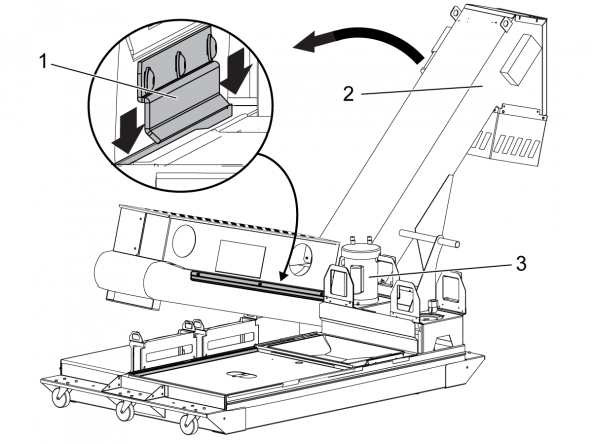 1
2
3