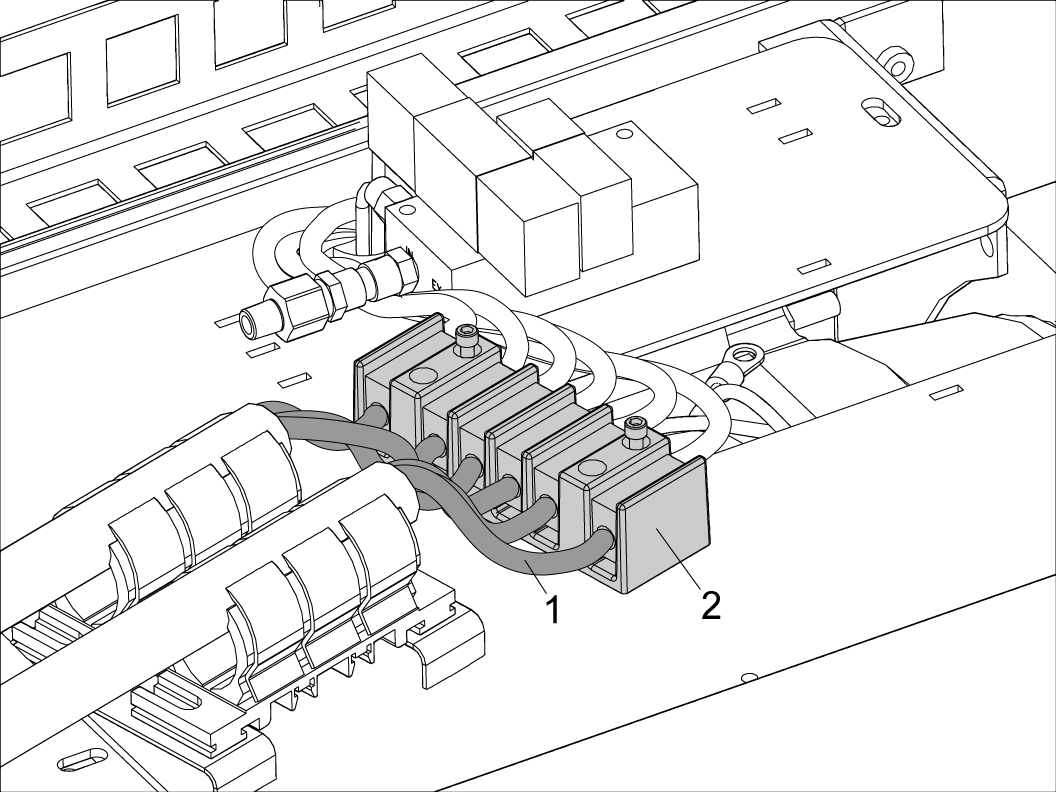 1
2