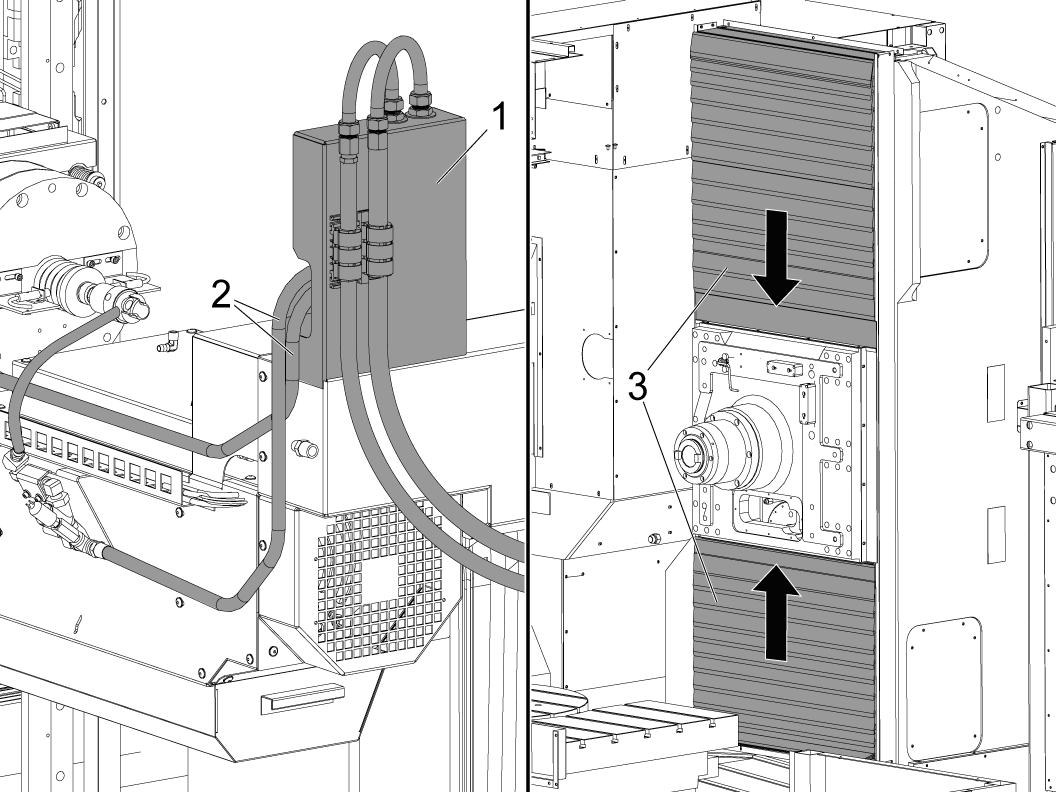 1
2
3