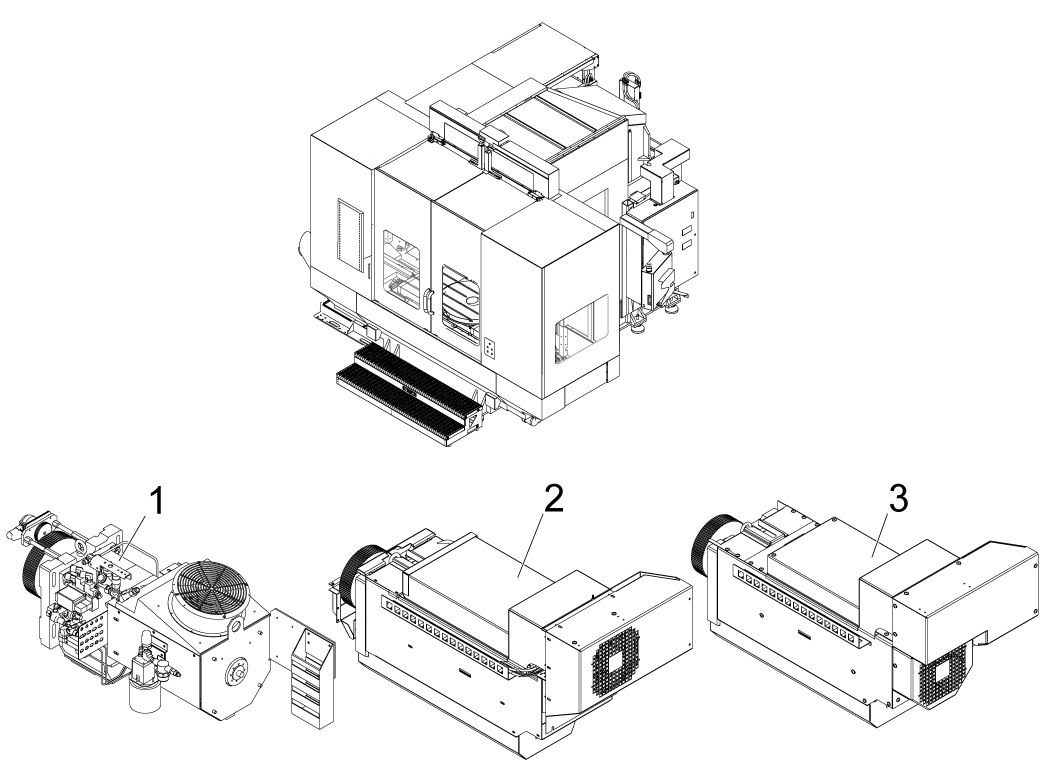 1

2

3